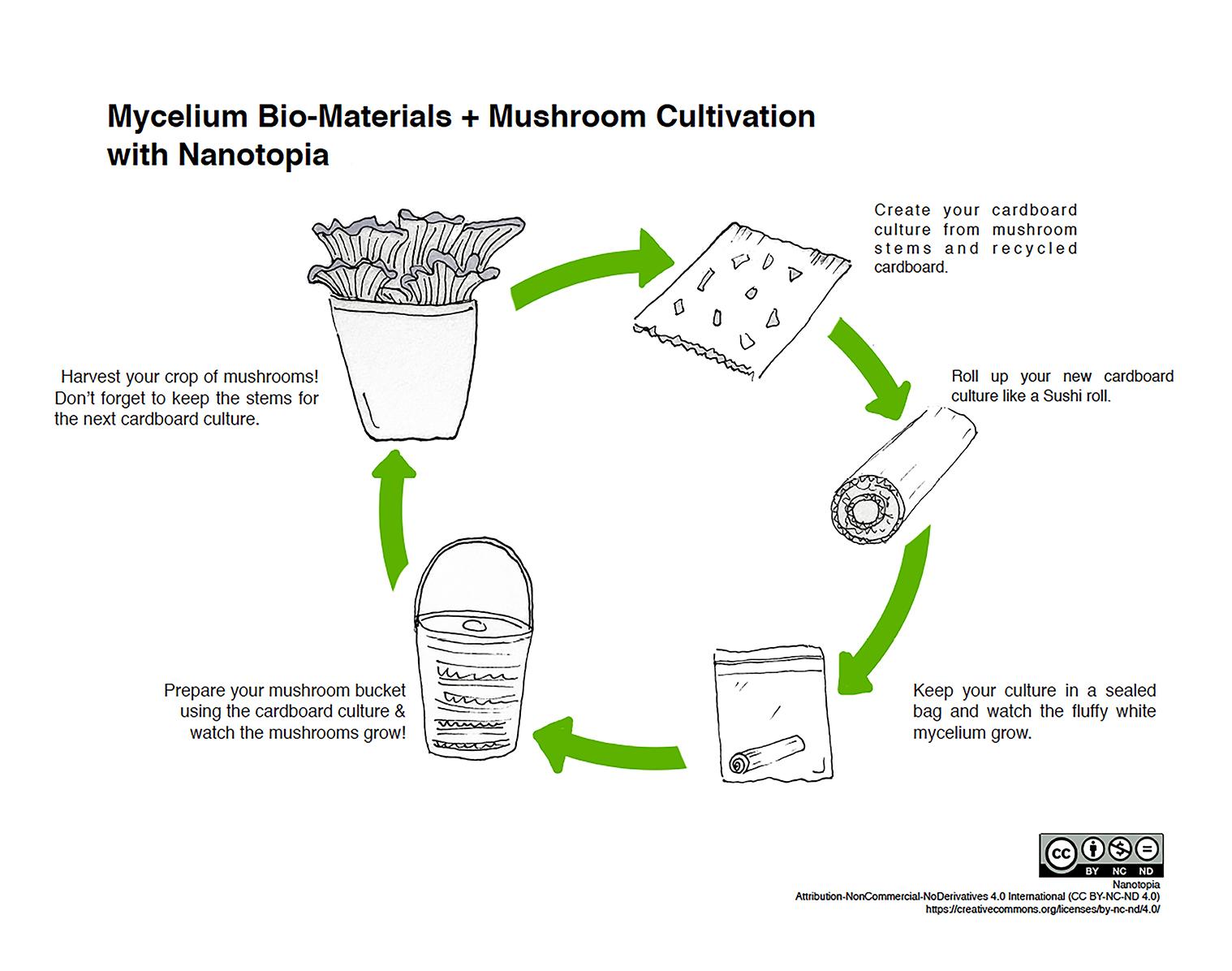 Mycelium Bio-Materials + Mushroom Cultivation with Nanotopia

Create your cardboard culture from mushroom stems and recycled cardboard.

Roll up your new cardboard culture like a Sushi roll.

Keep your culture in a sealed bag and watch the fluffy white mycelium grow.

Prepare your mushroom bucket using the cardboard culture & watch the mushrooms grow!

Harvest your crop of mushrooms! Don't forget to keep the stems for the next cardboard culture.

cc BY NC ND
Nanotopia
Attribution-NonCommercial-NoDerivatives 4.0 International (CC BY-NC-ND 4.0)
https://creativecommons.org/licenses/by-nc-nd/4.0/