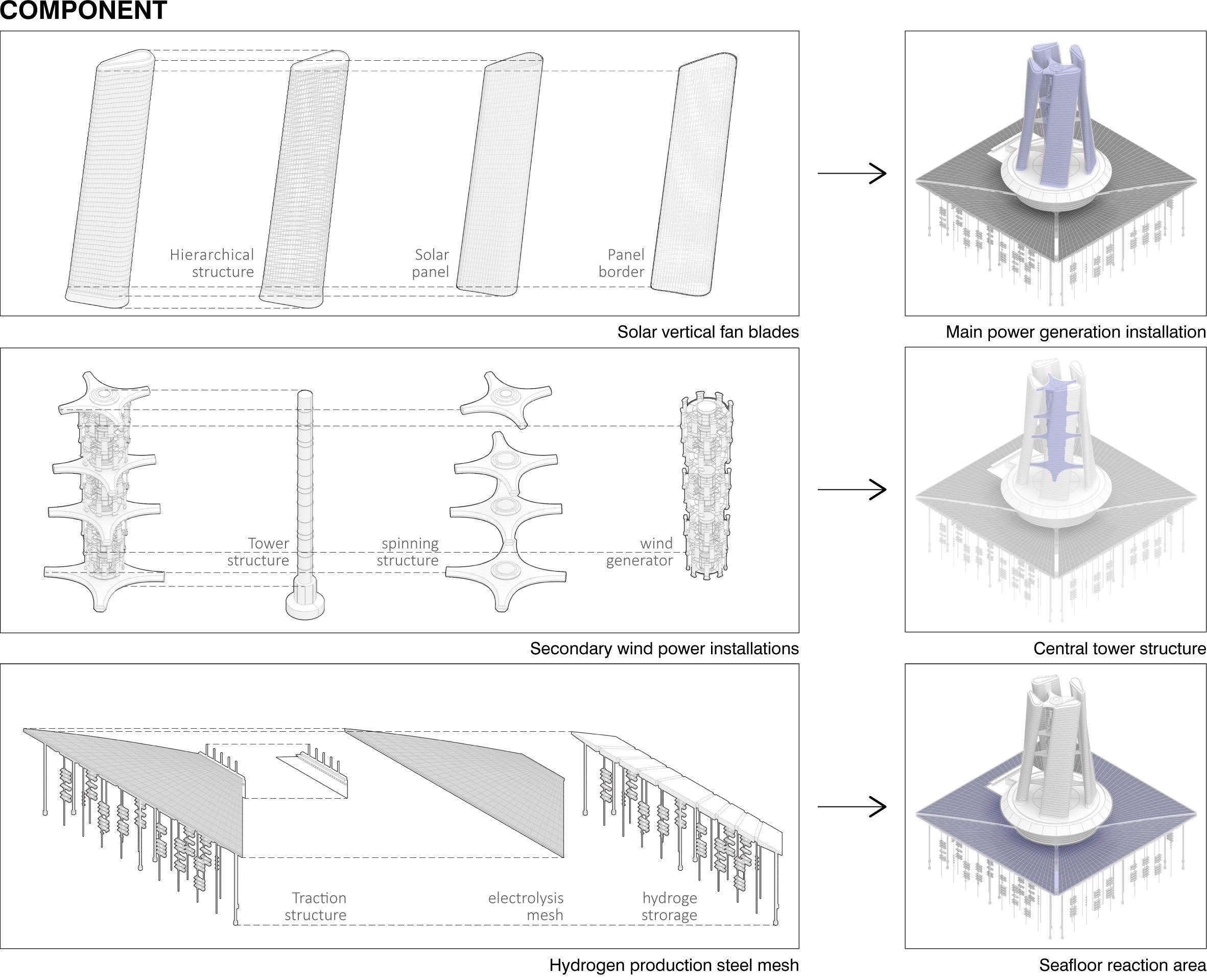 COMPONENT

Hierarchical structure

Solar panel

Panel border

Solar vertical fan blades

Main power generation installation

Tower structure

spinning structure

wind generator

Secondary wind power installations

Central tower structure

Traction structure

electrolysis mesh

hydroge strorage

Hydrogen production steel mesh

Seafloor reaction area