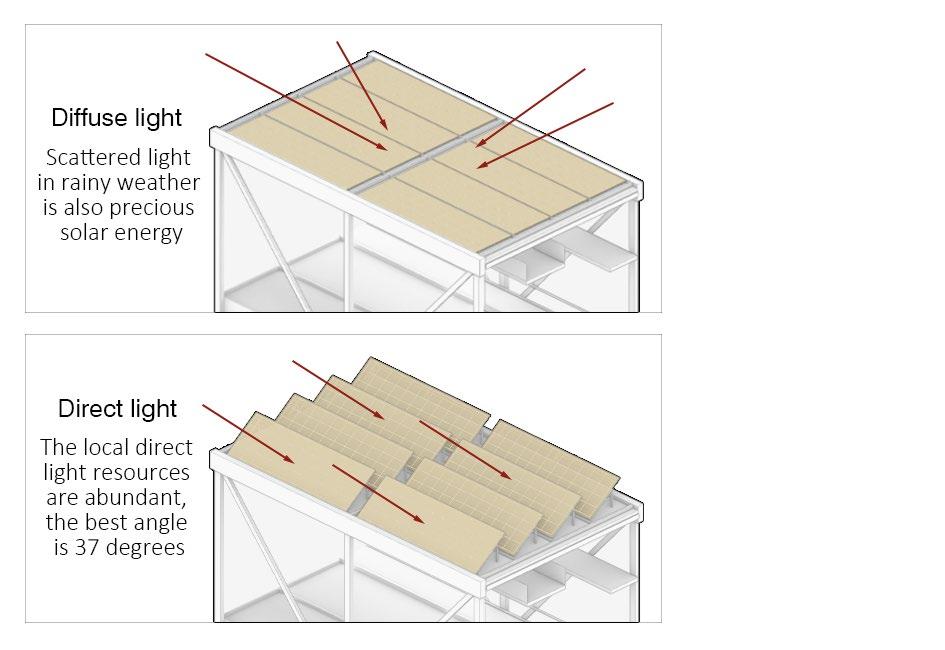 Diffuse light

Scattered light in rainy weather is also precious solar energy

Direct light

The local direct light resources are abundant, the best angle is 37 degrees