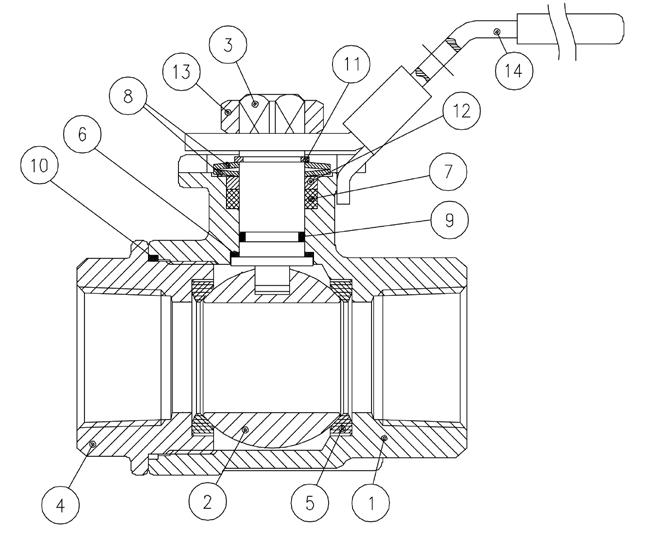 3
13
11
14
8
12
6
10
7
9
4
2
5
1