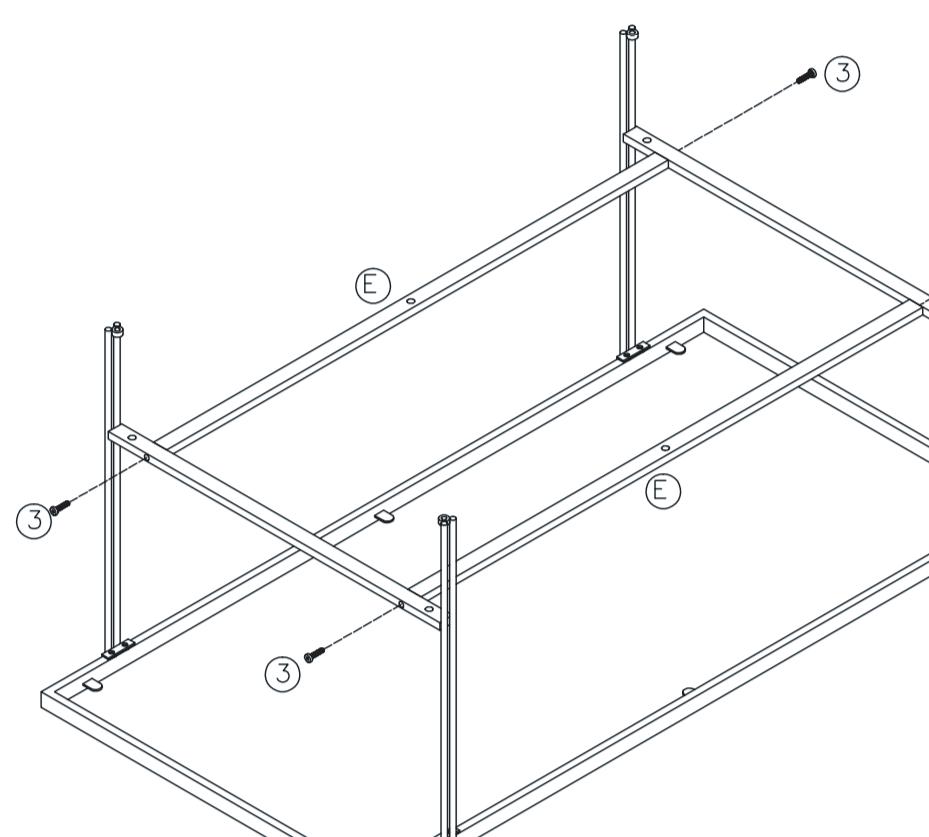 3
E
E
3
3