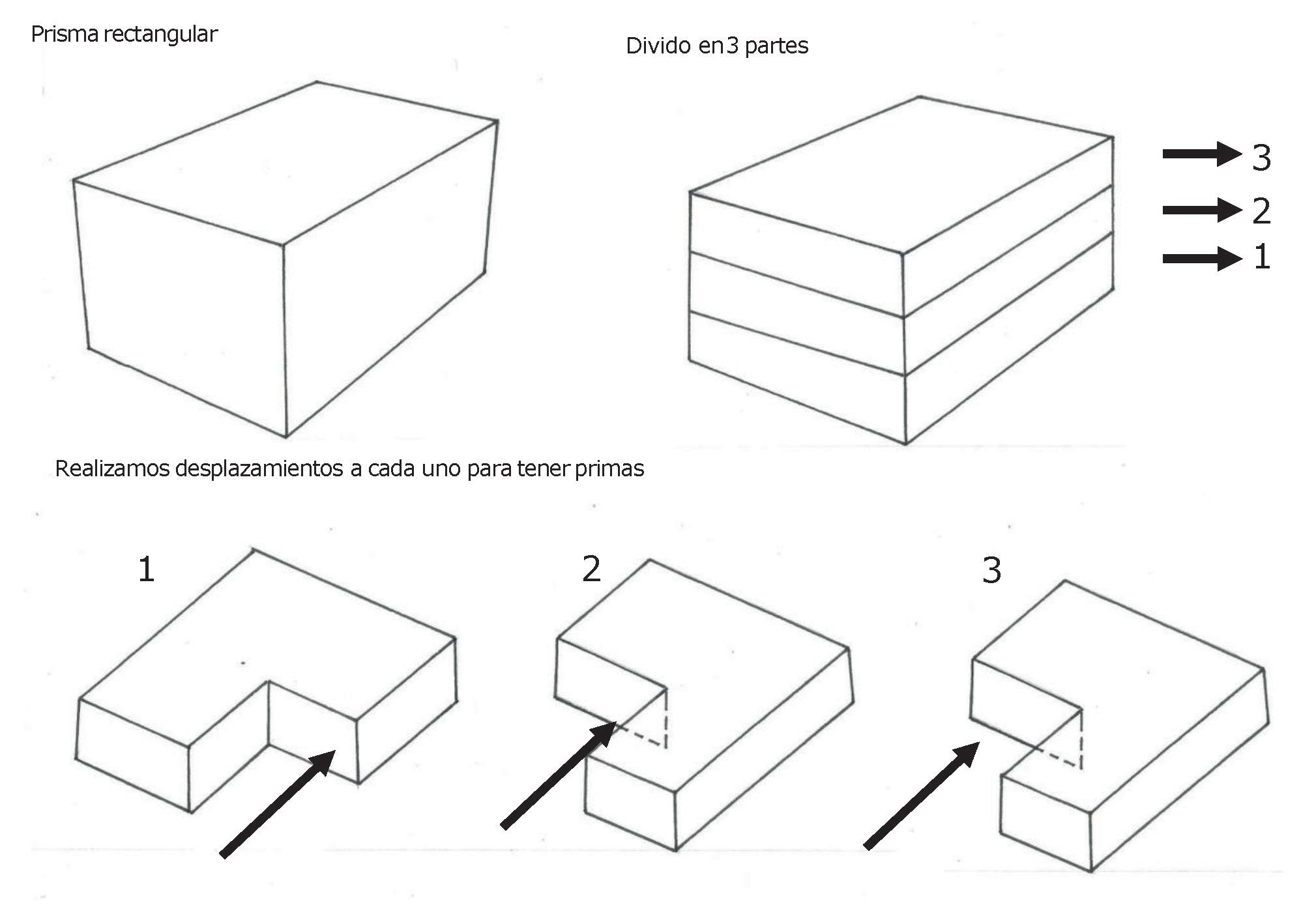 Prisma rectangular

Divido en3 partes

3
2
1

Realizamos desplazamientos a cada uno para tener primas

1

2

3