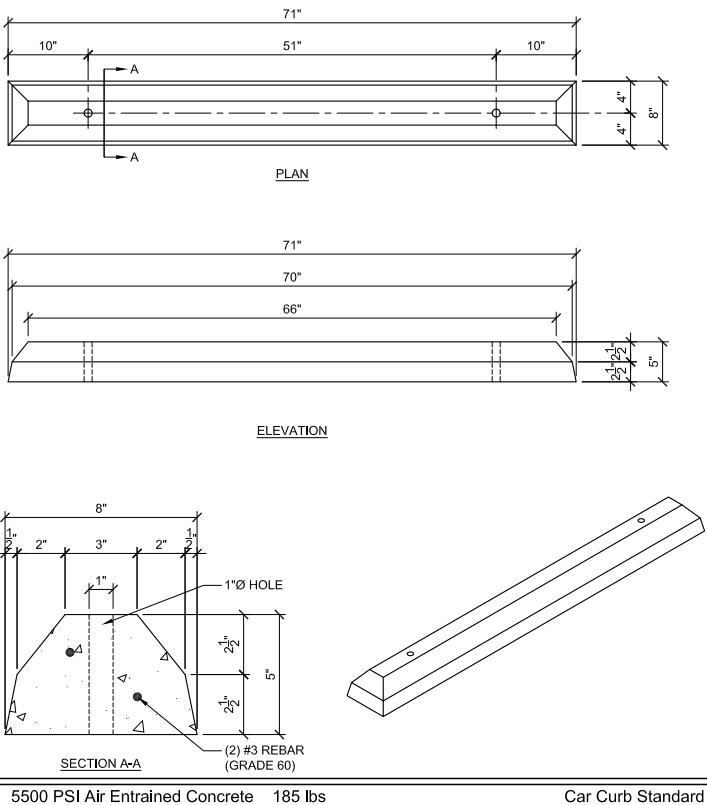 71"

10"

51"

10"

A

A

4"

4"

8"

PLAN

71"

70"

66"

$2\frac{1}{2}$"

$2\frac{1}{2}$"

5"

ELEVATION

8"

$\frac{1}{2}$"

2"

3"

2"

$\frac{1}{2}$"

1"

1"Ø HOLE

$2\frac{1}{2}$"

$2\frac{1}{2}$"

5"

(2) #3 REBAR (GRADE 60)

SECTION A-A

5500 PSI Air Entrained Concrete 185 lbs

Car Curb Standard