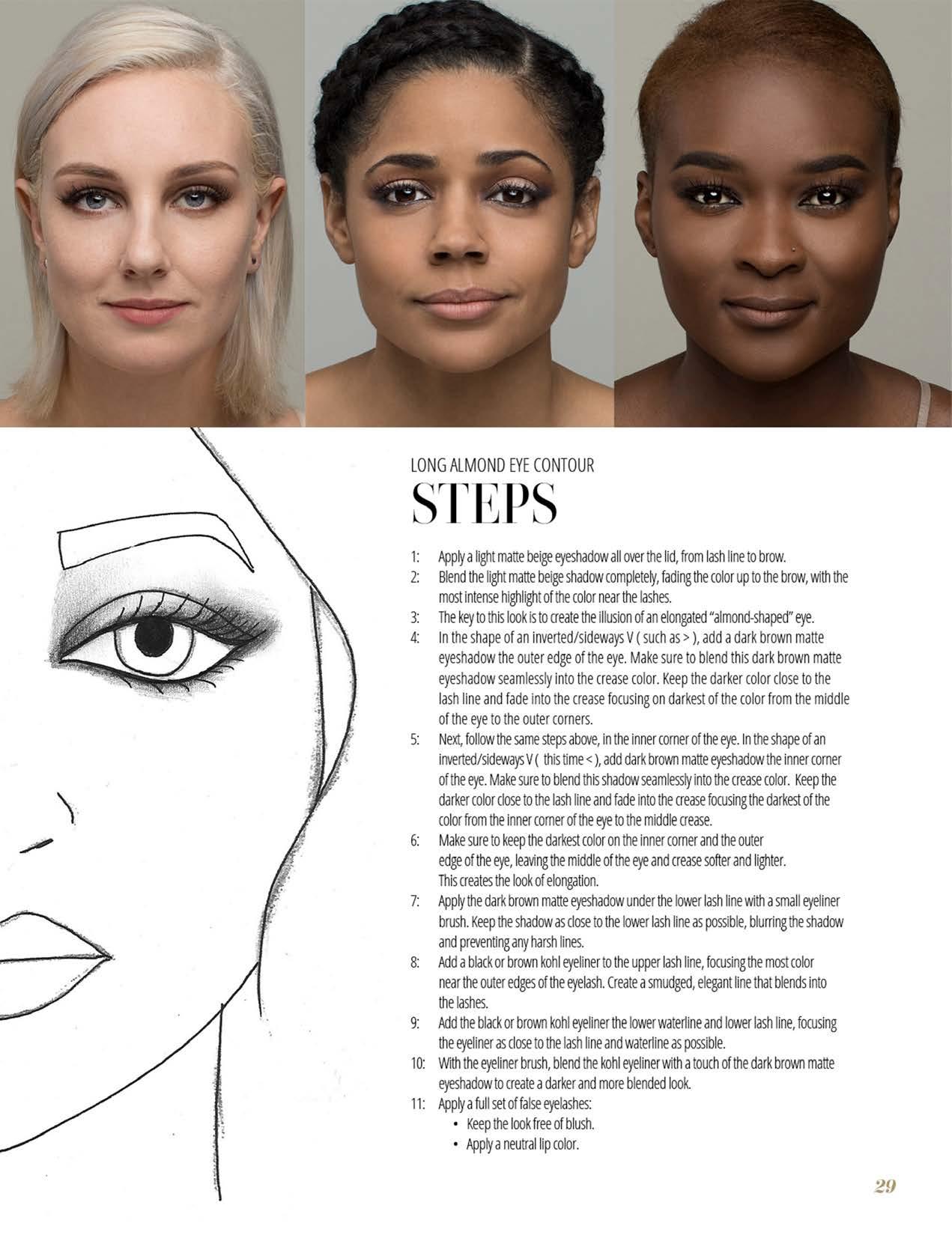 LONG ALMOND EYE CONTOUR
STEPS

1: Apply a light matte beige eyeshadow all over the lid, from lash line to brow.
2: Blend the light matte beige shadow completely, fading the color up to the brow, with the most intense highlight of the color near the lashes.
3: The key to this look is to create the illusion of an elongated "almond-shaped" eye.
4: In the shape of an inverted/sideways V ( such as > ), add a dark brown matte eyeshadow the outer edge of the eye. Make sure to blend this dark brown matte eyeshadow seamlessly into the crease color. Keep the darker color close to the lash line and fade into the crease focusing on darkest of the color from the middle of the eye to the outer corners.
5: Next, follow the same steps above, in the inner corner of the eye. In the shape of an inverted/sideways V ( this time < ), add dark brown matte eyeshadow the inner corner of the eye. Make sure to blend this shadow seamlessly into the crease color. Keep the darker color close to the lash line and fade into the crease focusing the darkest of the color from the inner corner of the eye to the middle crease.
6: Make sure to keep the darkest color on the inner corner and the outer edge of the eye, leaving the middle of the eye and crease softer and lighter. This creates the look of elongation.
7: Apply the dark brown matte eyeshadow under the lower lash line with a small eyeliner brush. Keep the shadow as close to the lower lash line as possible, blurring the shadow and preventing any harsh lines.
8: Add a black or brown kohl eyeliner to the upper lash line, focusing the most color near the outer edges of the eyelash. Create a smudged, elegant line that blends into the lashes.
9: Add the black or brown kohl eyeliner the lower waterline and lower lash line, focusing the eyeliner as close to the lash line and waterline as possible.
10: With the eyeliner brush, blend the kohl eyeliner with a touch of the dark brown matte eyeshadow to create a darker and more blended look.
11: Apply a full set of false eyelashes:
• Keep the look free of blush.
• Apply a neutral lip color.

29