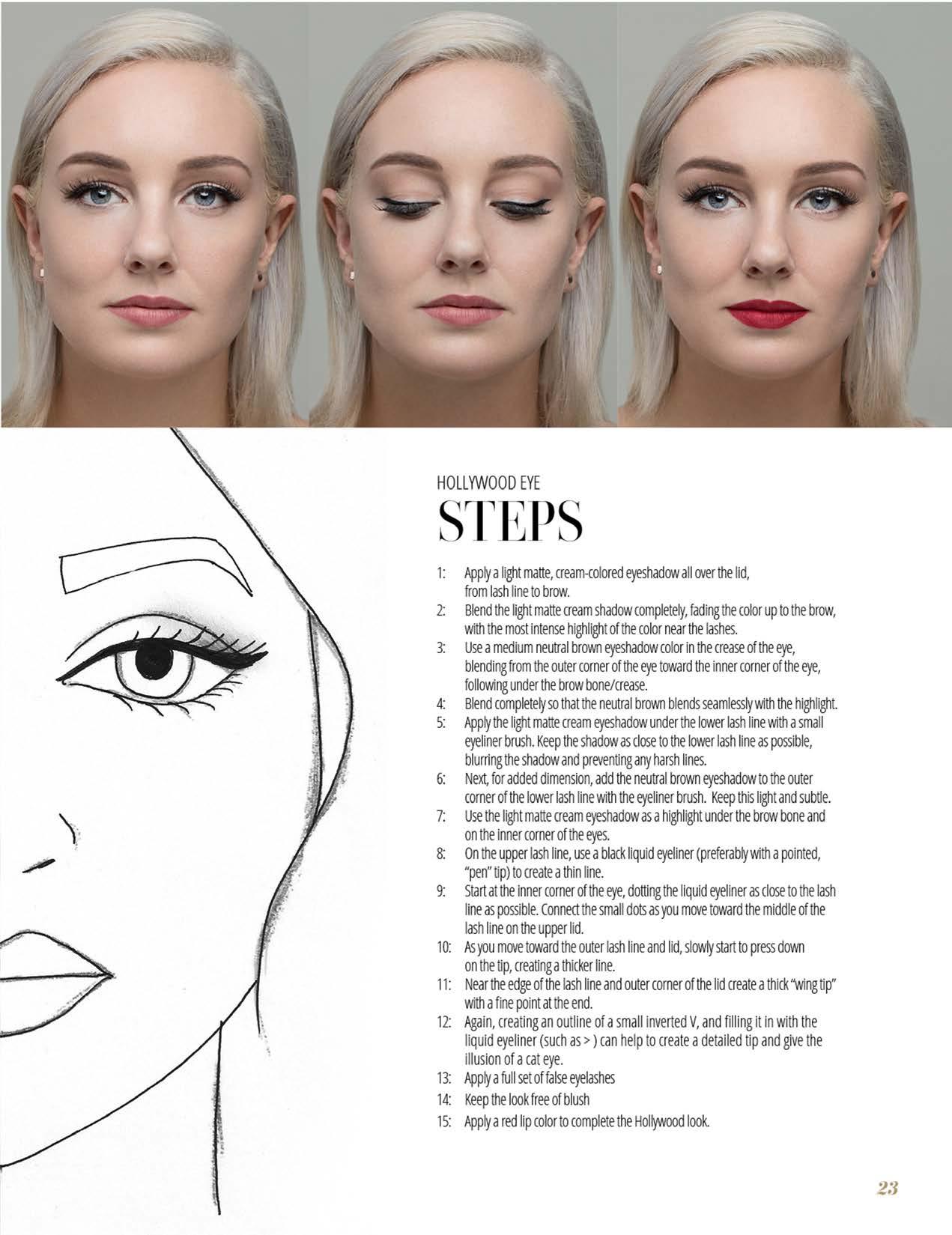 HOLLYWOOD EYE
STEPS

1: Apply a light matte, cream-colored eyeshadow all over the lid, from lash line to brow.
2: Blend the light matte cream shadow completely, fading the color up to the brow, with the most intense highlight of the color near the lashes.
3: Use a medium neutral brown eyeshadow color in the crease of the eye, blending from the outer corner of the eye toward the inner corner of the eye, following under the brow bone/crease.
4: Blend completely so that the neutral brown blends seamlessly with the highlight.
5: Apply the light matte cream eyeshadow under the lower lash line with a small eyeliner brush. Keep the shadow as close to the lower lash line as possible, blurring the shadow and preventing any harsh lines.
6: Next, for added dimension, add the neutral brown eyeshadow to the outer corner of the lower lash line with the eyeliner brush. Keep this light and subtle.
7: Use the light matte cream eyeshadow as a highlight under the brow bone and on the inner corner of the eyes.
8: On the upper lash line, use a black liquid eyeliner (preferably with a pointed, "pen" tip) to create a thin line.
9: Start at the inner corner of the eye, dotting the liquid eyeliner as close to the lash line as possible. Connect the small dots as you move toward the middle of the lash line on the upper lid.
10: As you move toward the outer lash line and lid, slowly start to press down on the tip, creating a thicker line.
11: Near the edge of the lash line and outer corner of the lid create a thick "wing tip" with a fine point at the end.
12: Again, creating an outline of a small inverted V, and filling it in with the liquid eyeliner (such as > ) can help to create a detailed tip and give the illusion of a cat eye.
13: Apply a full set of false eyelashes
14: Keep the look free of blush
15: Apply a red lip color to complete the Hollywood look.

23