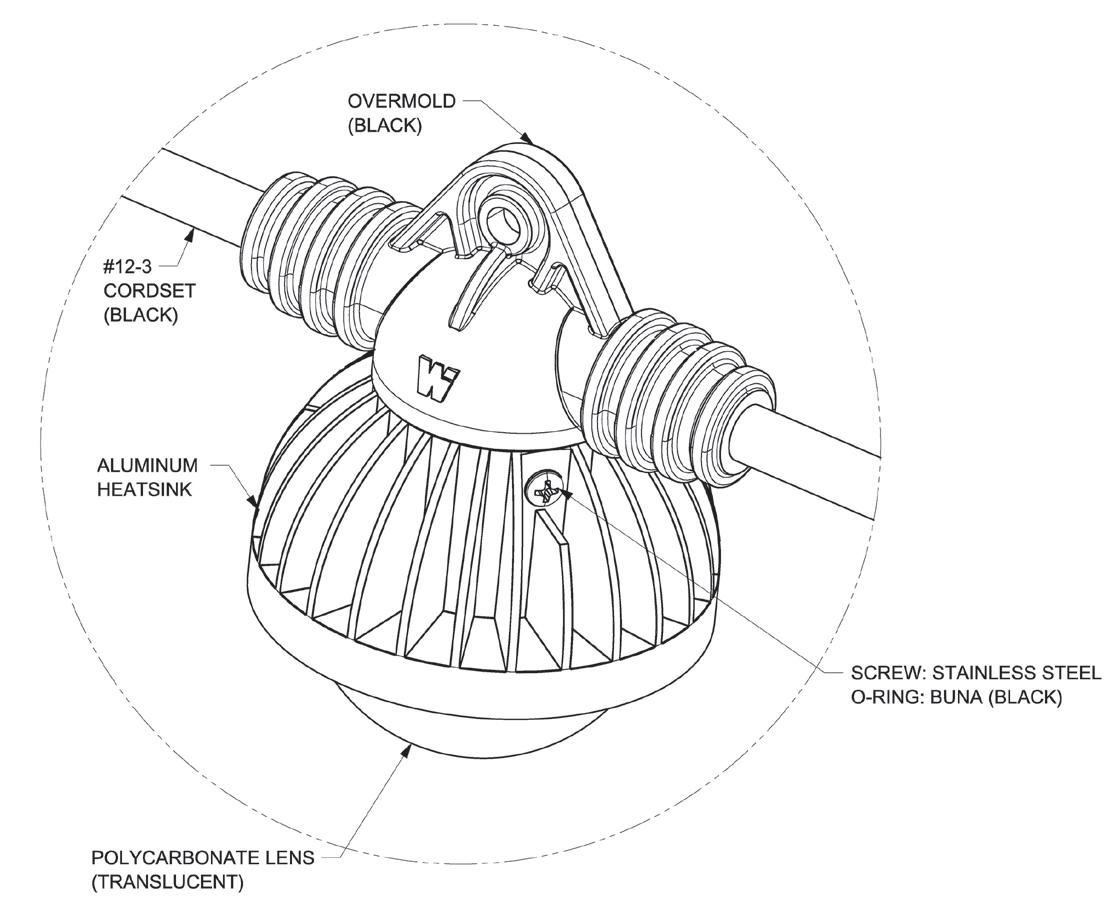 OVERMOLD
(BLACK)

#12-3
CORDSET
(BLACK)

W

ALUMINUM
HEATSINK

SCREW: STAINLESS STEEL
O-RING: BUNA (BLACK)

POLYCARBONATE LENS
(TRANSLUCENT)