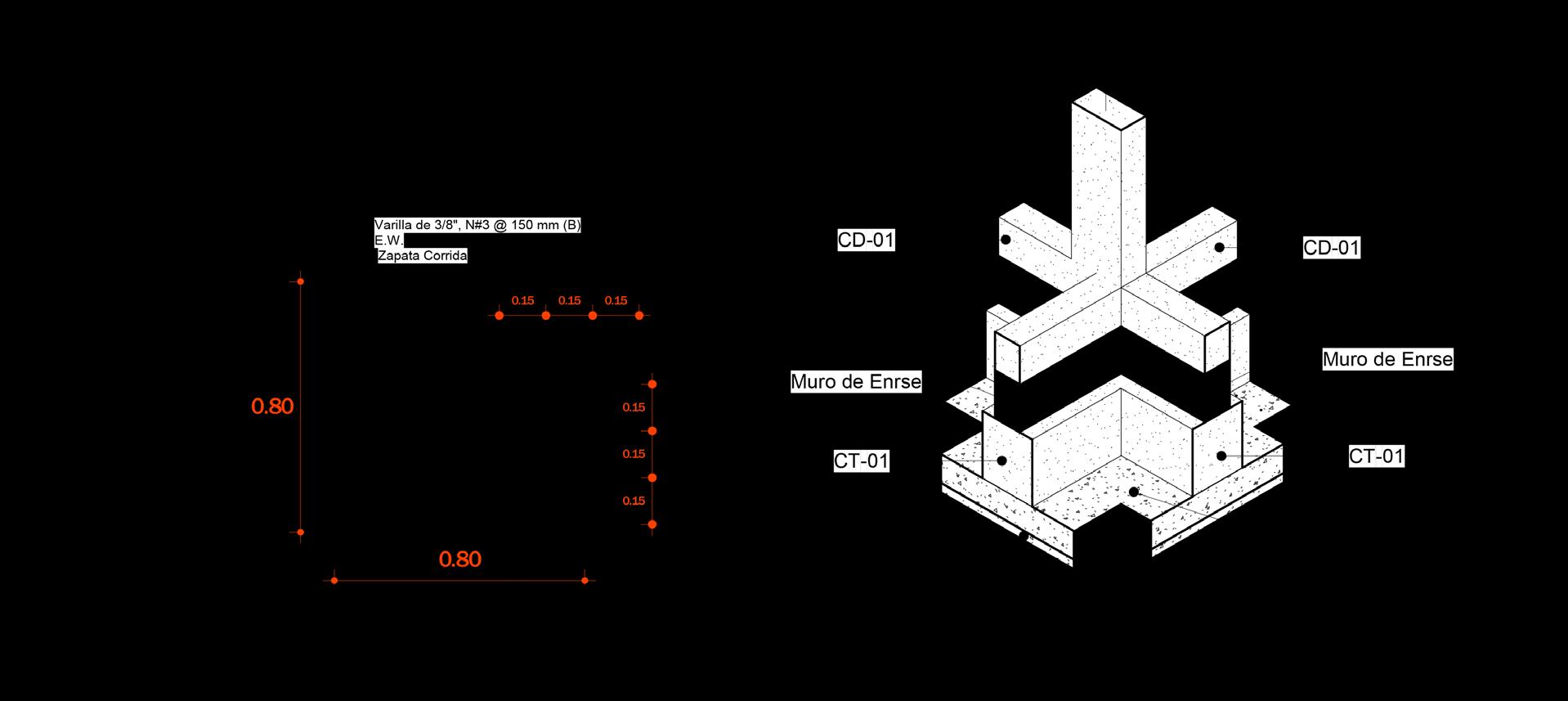 Varilla de 3/8", N#3 @ 150 mm (B)
E.W.
Zapata Corrida

0.15 0.15 0.15

0.80

0.15
0.15
0.15

0.80

CD-01
CD-01
Muro de Enrse
Muro de Enrse
CT-01
CT-01