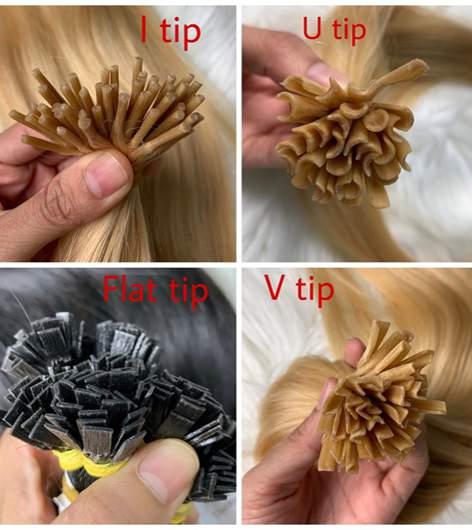 I tip

U tip

Flat tip

V tip