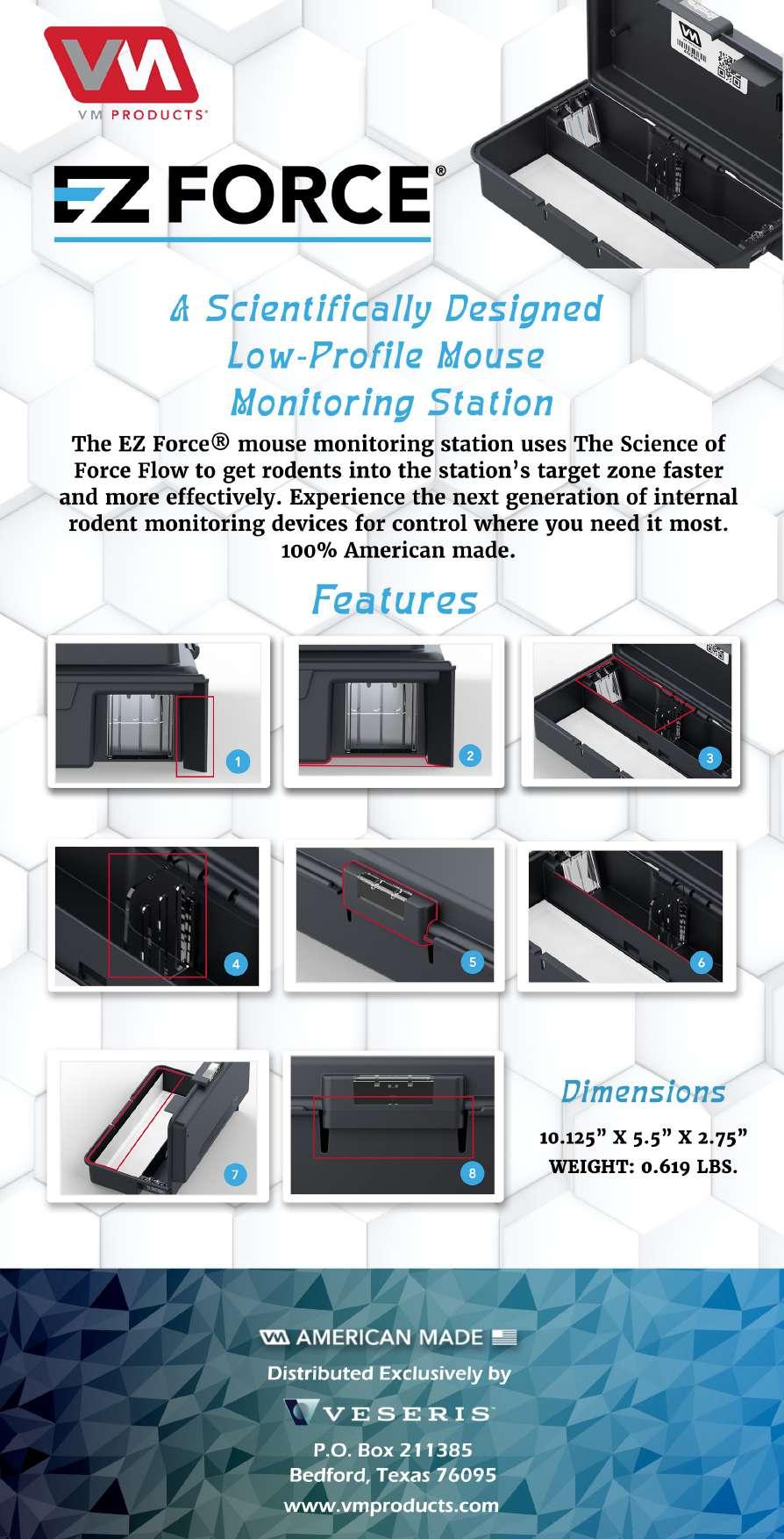 VM
VM PRODUCTS®

EZ FORCE®

A Scientifically Designed Low-Profile Mouse Monitoring Station

The EZ Force® mouse monitoring station uses The Science of Force Flow to get rodents into the station's target zone faster and more effectively. Experience the next generation of internal rodent monitoring devices for control where you need it most. 100% American made.

Features

1
2
3
4
5
6
7
8

Dimensions

10.125" X 5.5" X 2.75"
WEIGHT: 0.619 LBS.

VM AMERICAN MADE

Distributed Exclusively by

VESERIS

P.O. Box 211385
Bedford, Texas 76095
www.vmproducts.com