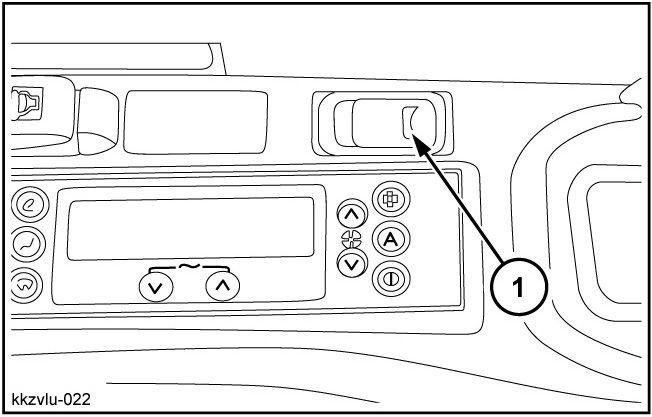 A

1

kkzvlu-022