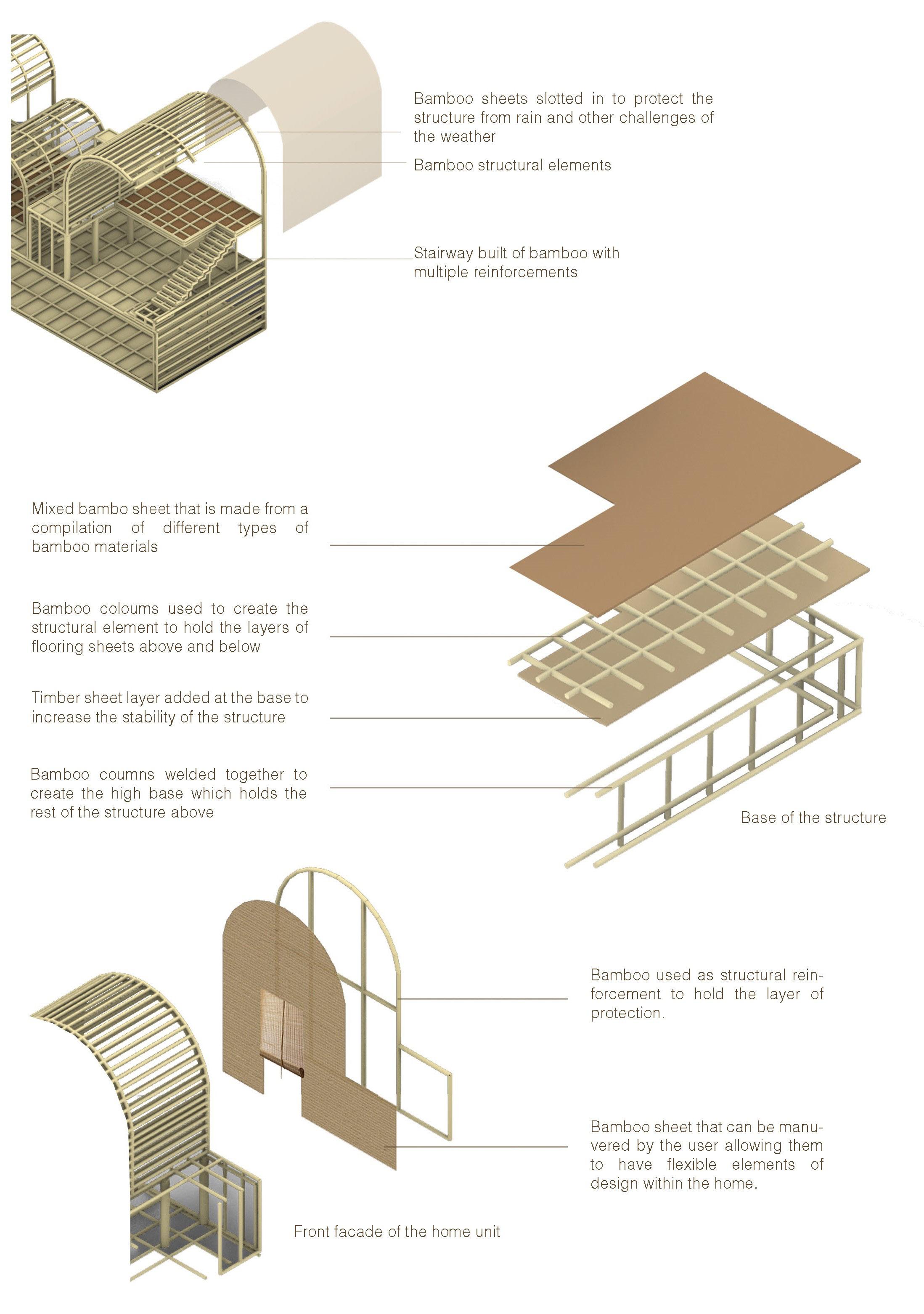 Bamboo sheets slotted in to protect the structure from rain and other challenges of the weather

Bamboo structural elements

Stairway built of bamboo with multiple reinforcements

Mixed bambo sheet that is made from a compilation of different types of bamboo materials

Bamboo coloums used to create the structural element to hold the layers of flooring sheets above and below

Timber sheet layer added at the base to increase the stability of the structure

Bamboo coumns welded together to create the high base which holds the rest of the structure above

Base of the structure

Bamboo used as structural reinforcement to hold the layer of protection.

Bamboo sheet that can be manuvered by the user allowing them to have flexible elements of design within the home.

Front facade of the home unit