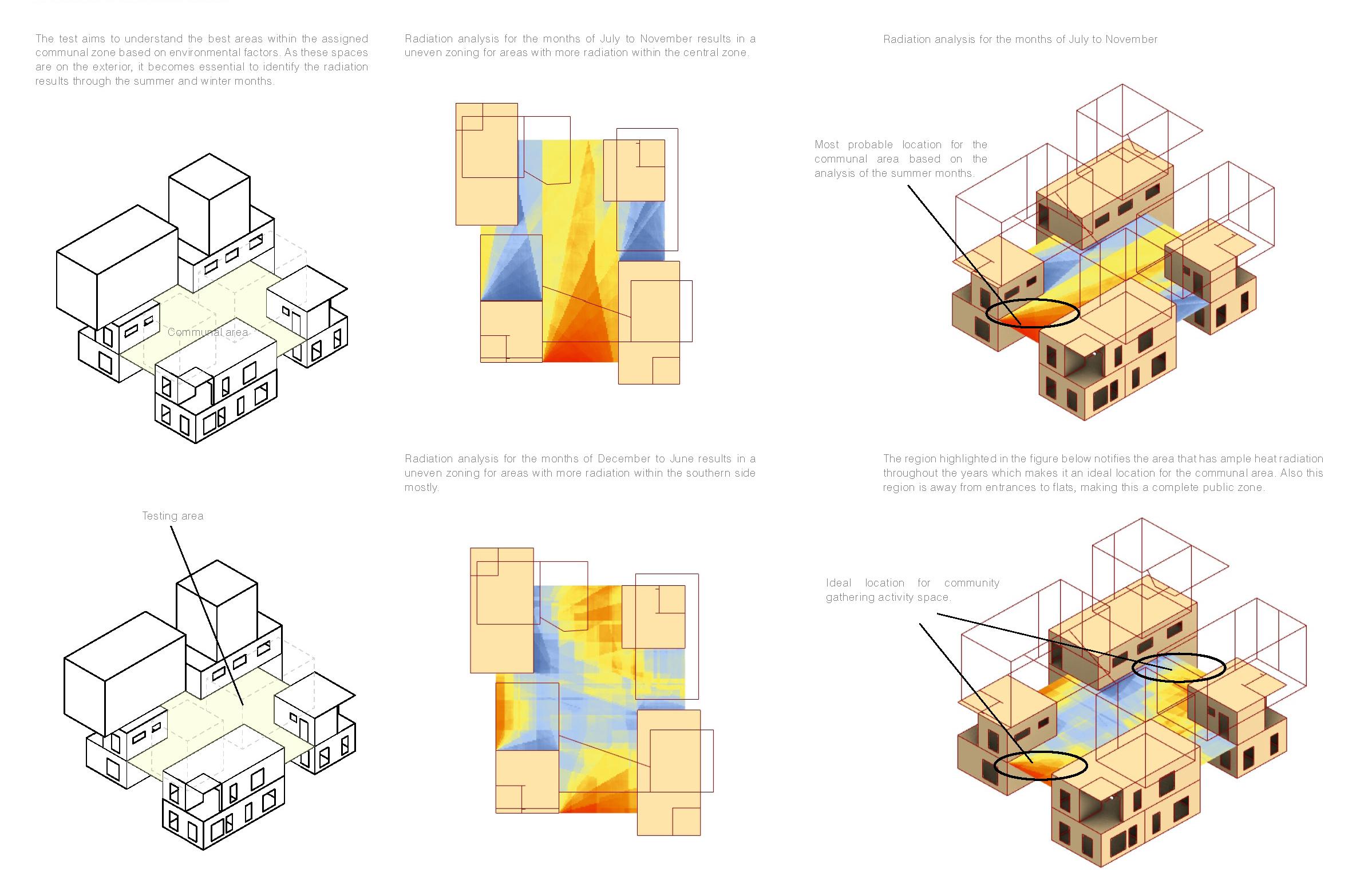 The test aims to understand the best areas within the assigned communal zone based on environmental factors. As these spaces are on the exterior, it becomes essential to identify the radiation results through the summer and winter months.

Communal area

Testing area

Radiation analysis for the months of July to November results in a uneven zoning for areas with more radiation within the central zone.

Radiation analysis for the months of December to June results in a uneven zoning for areas with more radiation within the southern side mostly.

Radiation analysis for the months of July to November

Most probable location for the communal area based on the analysis of the summer months.

The region highlighted in the figure below notifies the area that has ample heat radiation throughout the years which makes it an ideal location for the communal area. Also this region is away from entrances to flats, making this a complete public zone.

Ideal location for community gathering activity space.