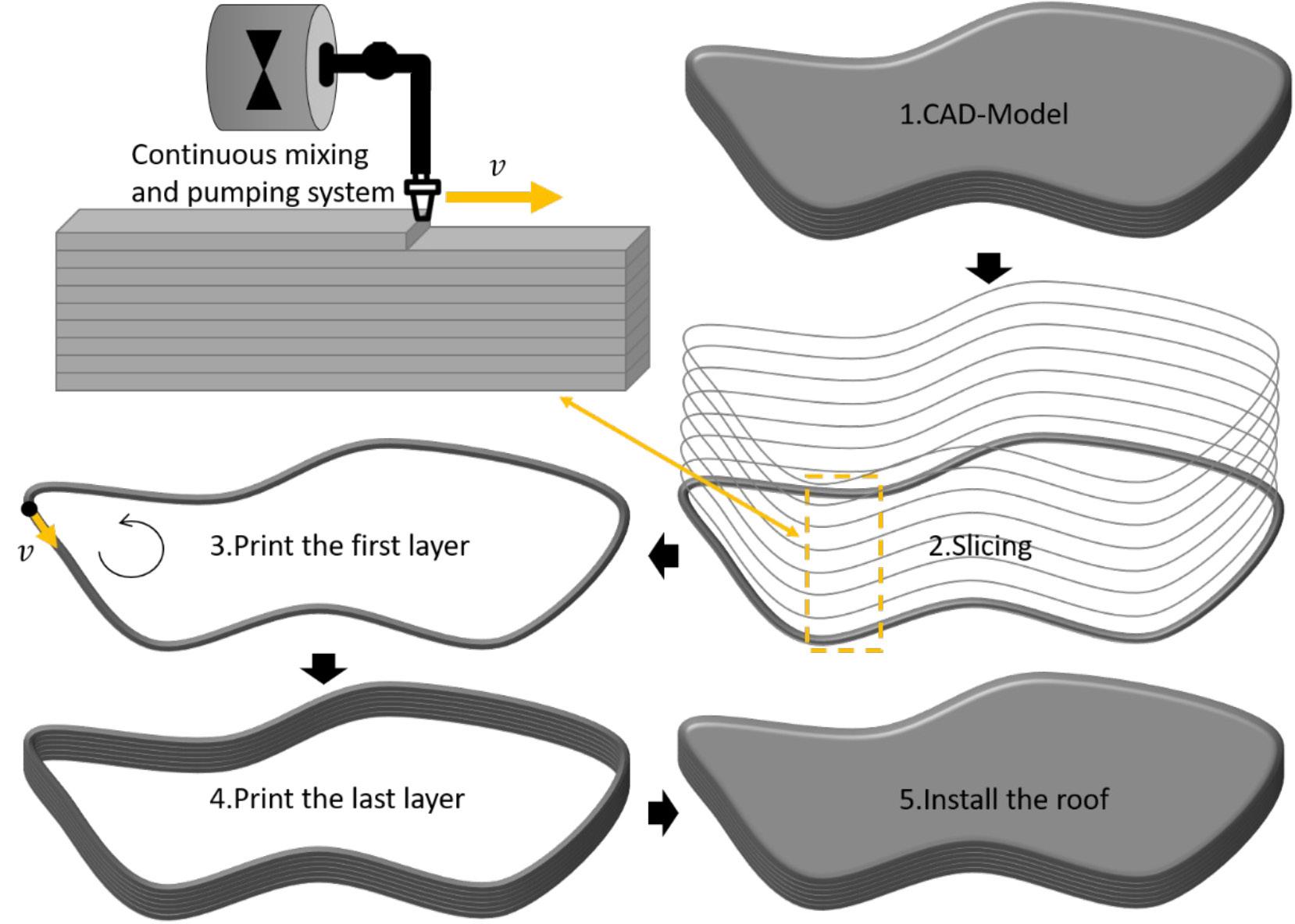 Continuous mixing and pumping system

$v$

1.CAD-Model

2.Slicing

$v$

3.Print the first layer

4.Print the last layer

5.Install the roof