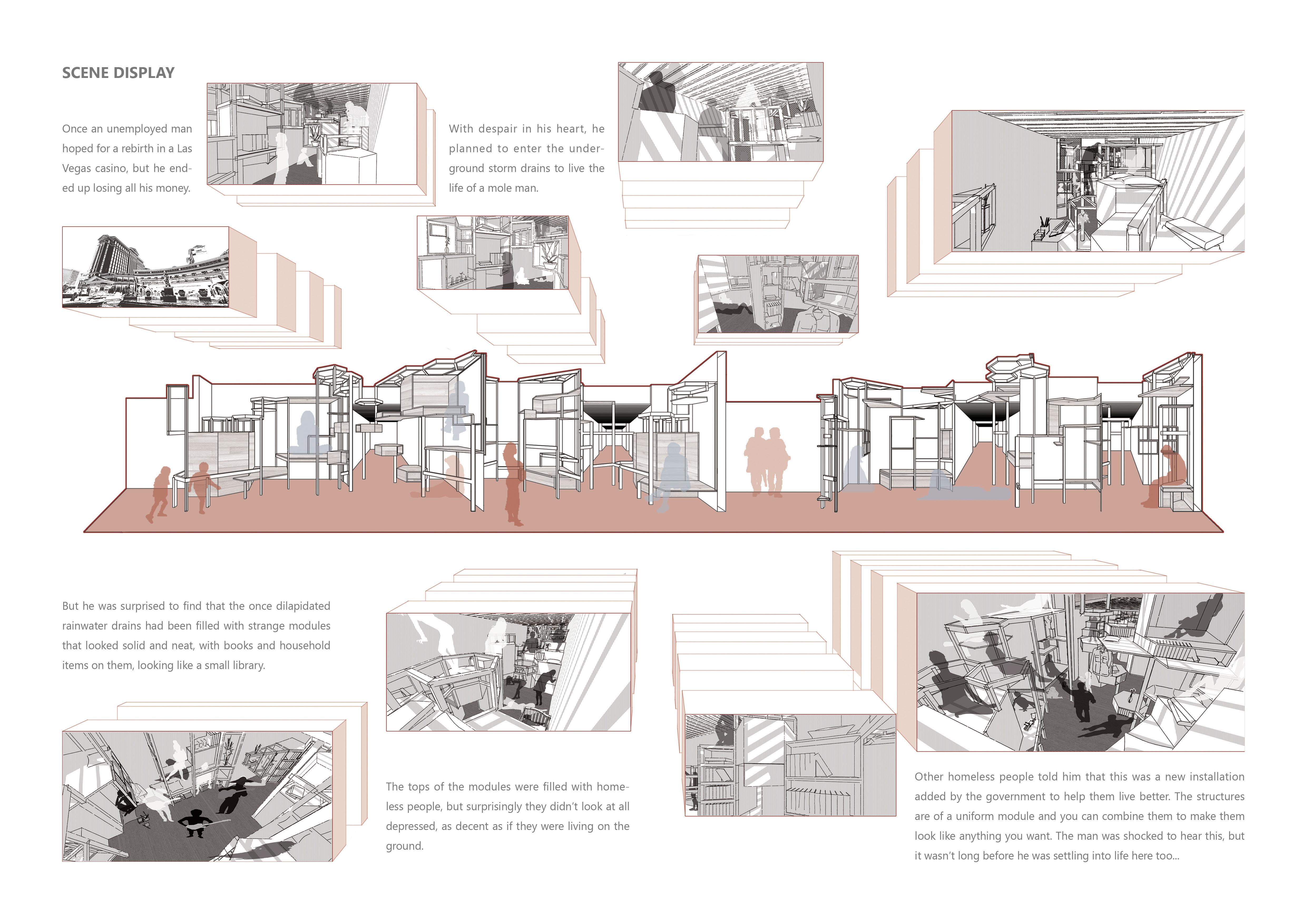 SCENE DISPLAY

Once an unemployed man hoped for a rebirth in a Las Vegas casino, but he ended up losing all his money.

With despair in his heart, he planned to enter the underground storm drains to live the life of a mole man.

But he was surprised to find that the once dilapidated rainwater drains had been filled with strange modules that looked solid and neat, with books and household items on them, looking like a small library.

The tops of the modules were filled with homeless people, but surprisingly they didn't look at all depressed, as decent as if they were living on the ground.

Other homeless people told him that this was a new installation added by the government to help them live better. The structures are of a uniform module and you can combine them to make them look like anything you want. The man was shocked to hear this, but it wasn't long before he was settling into life here too...