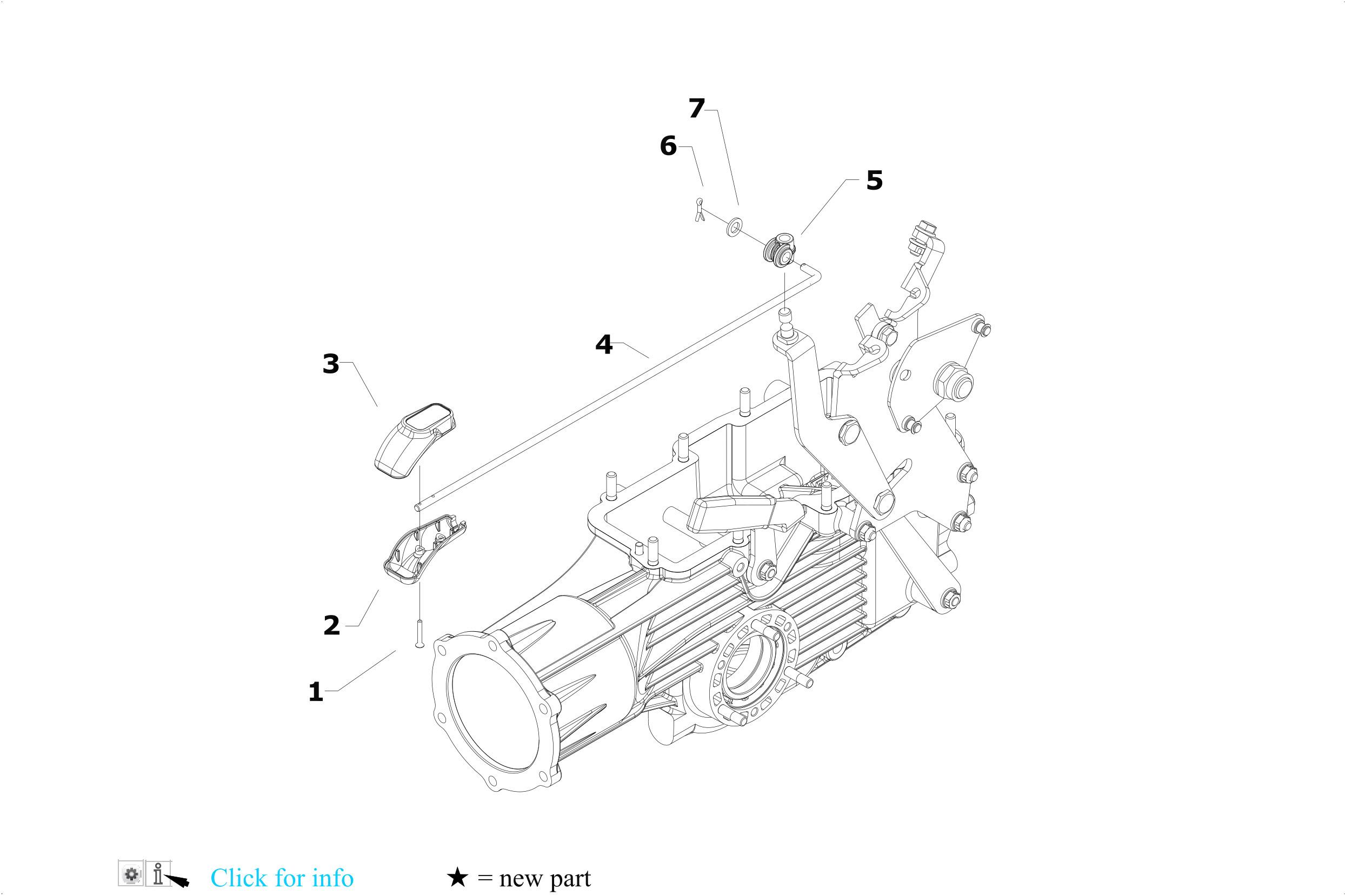 7
6
5
4
3
2
1

Click for info ★ = new part