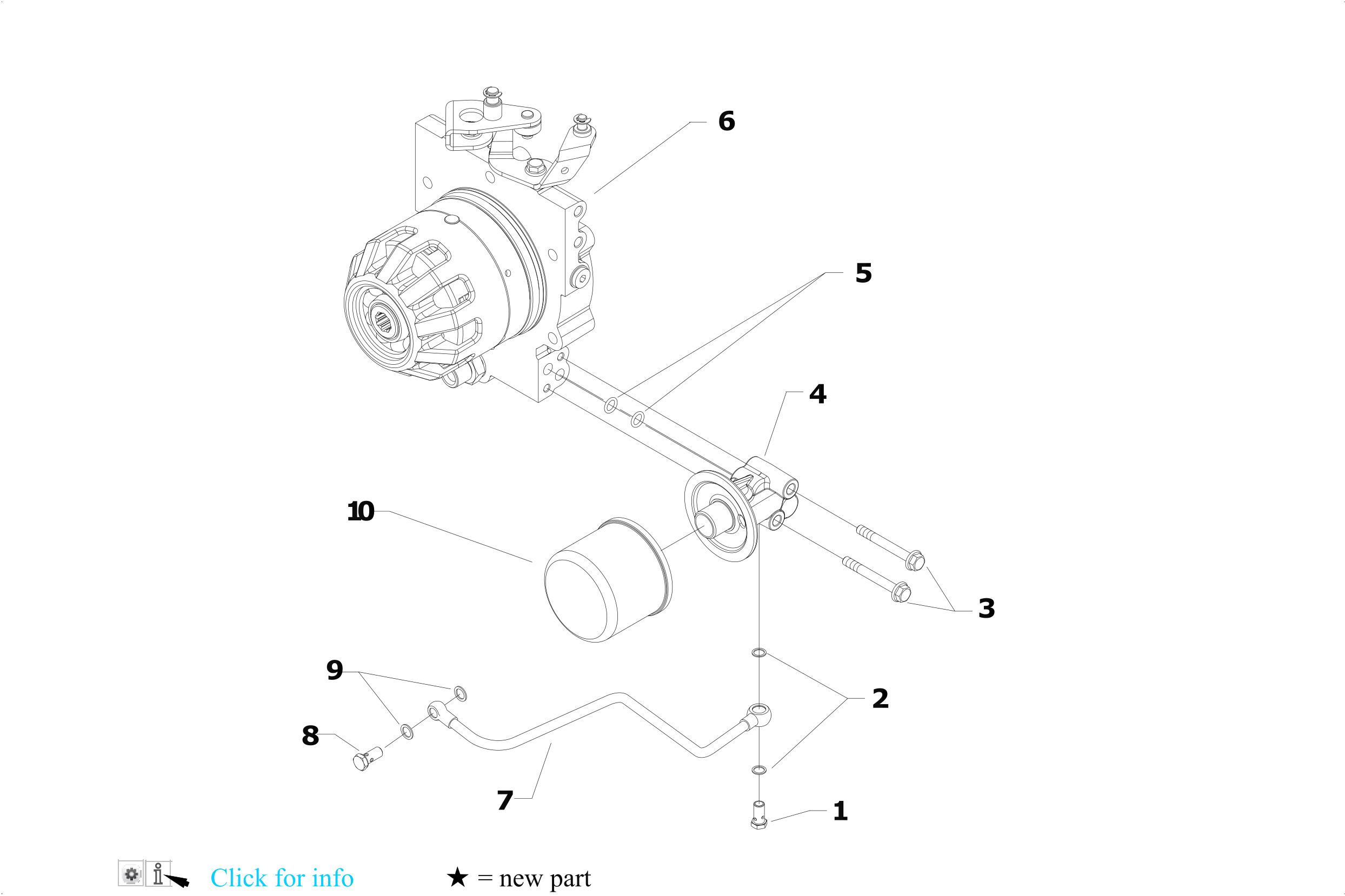 6

5

4

10

3

9

2

8

7

1

Click for info

★ = new part