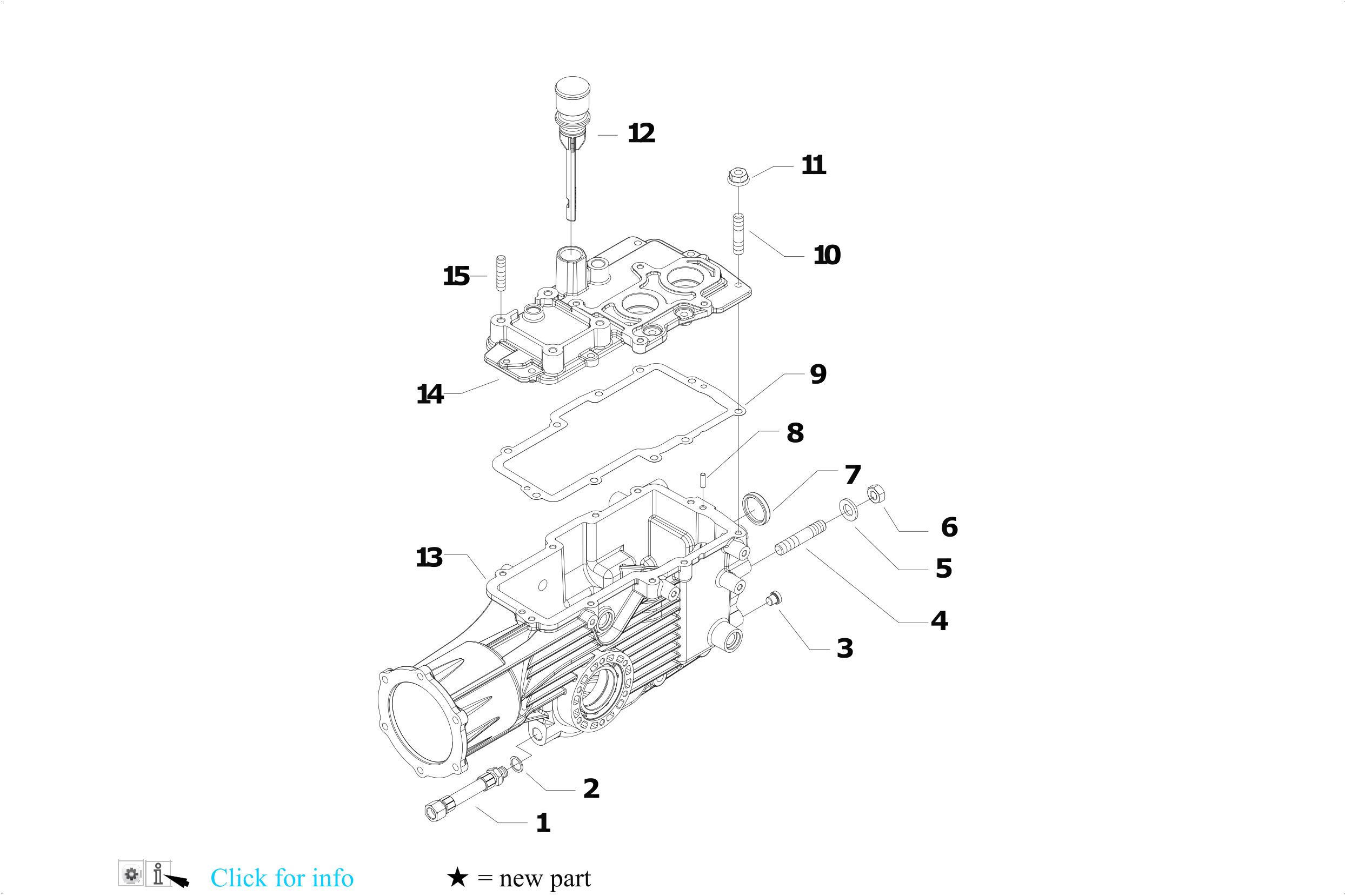 12

11

10

15

9

14

8

7

6

5

13

4

3

2

1

Click for info

★ = new part