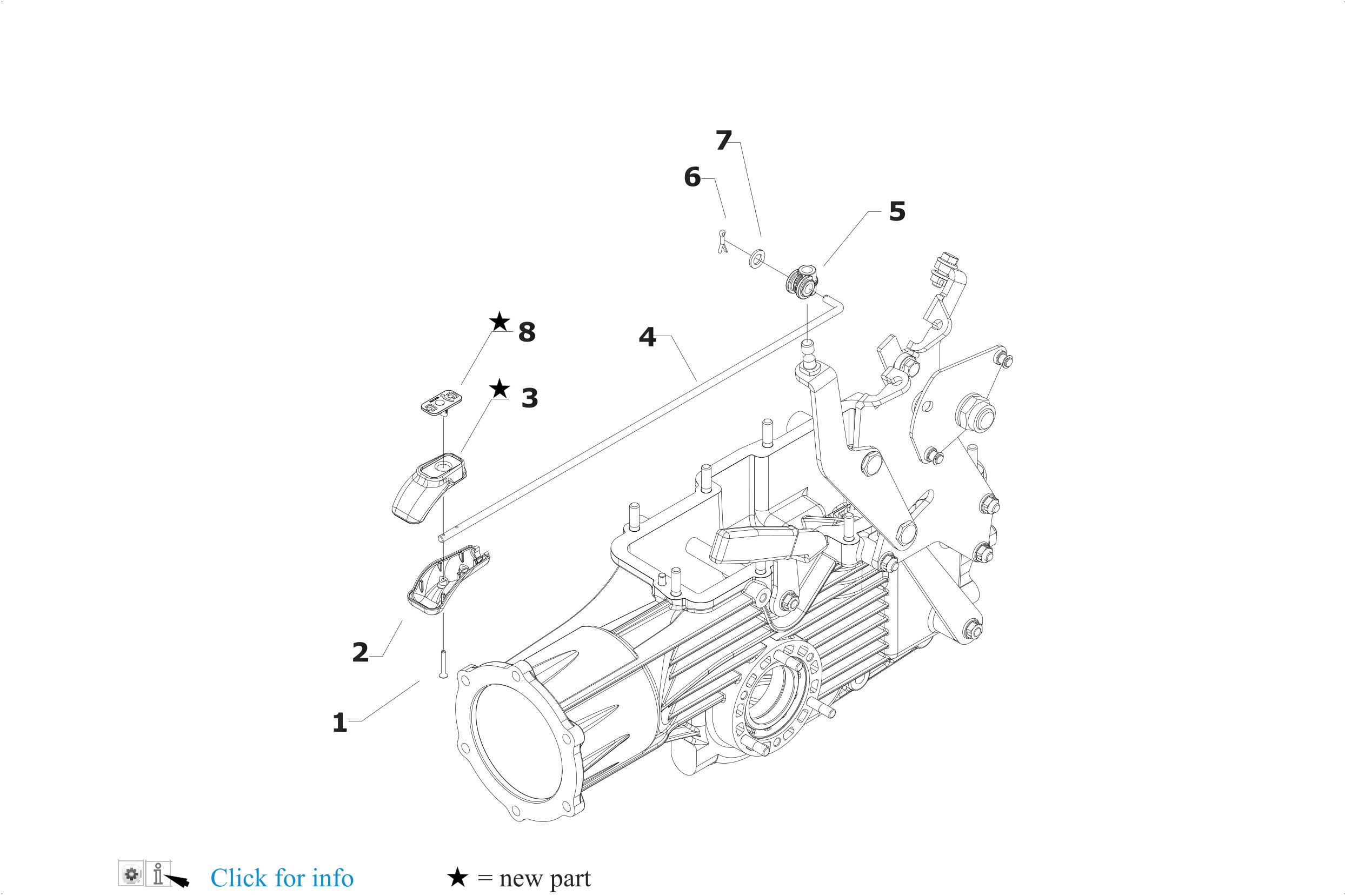 7
6
5
★ 8
4
★ 3
2
1

Click for info

★ = new part