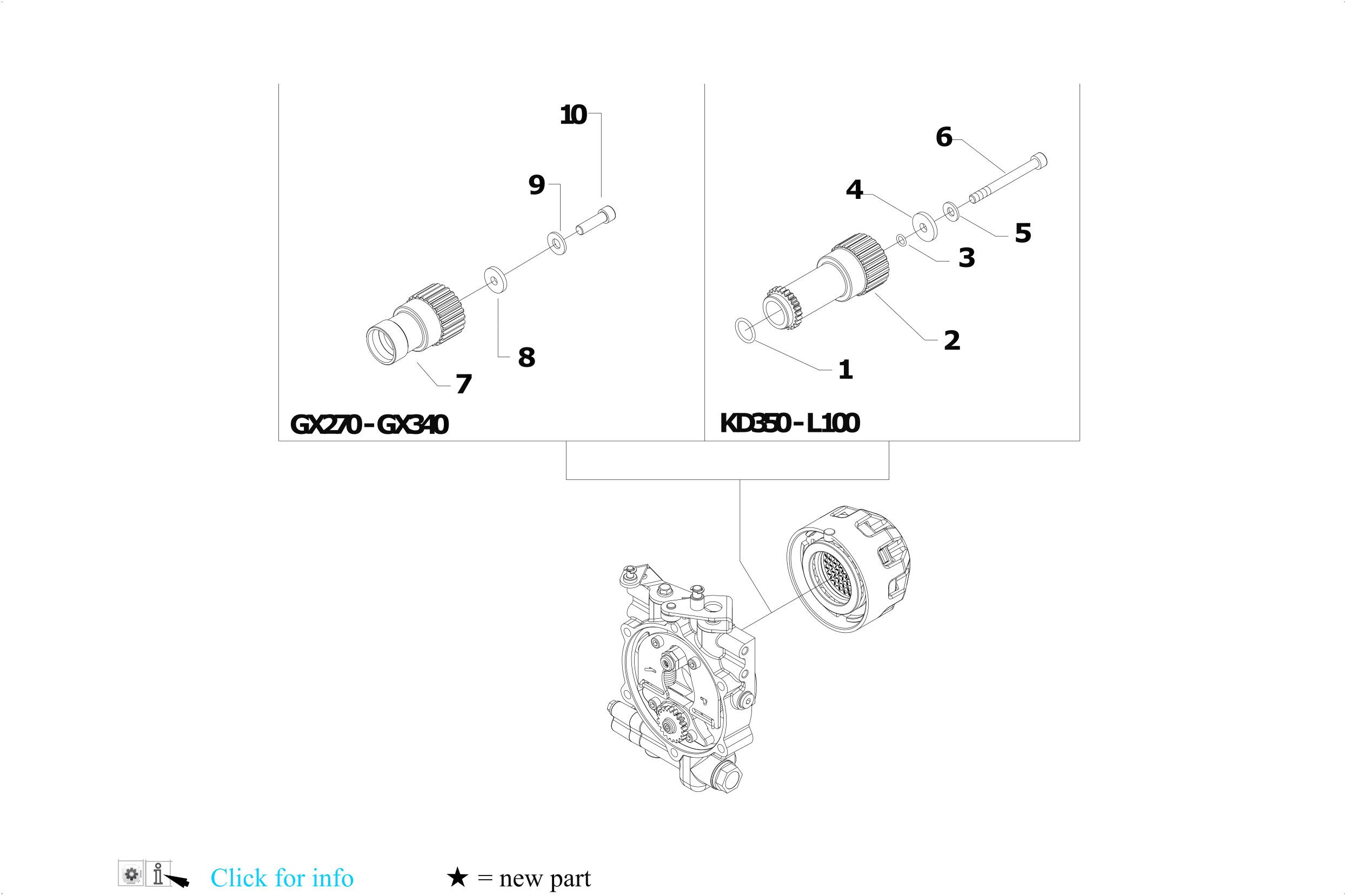 10

9

8

7

GX270-GX340

6

4

5

3

2

1

KD350-L100

Click for info

★ = new part