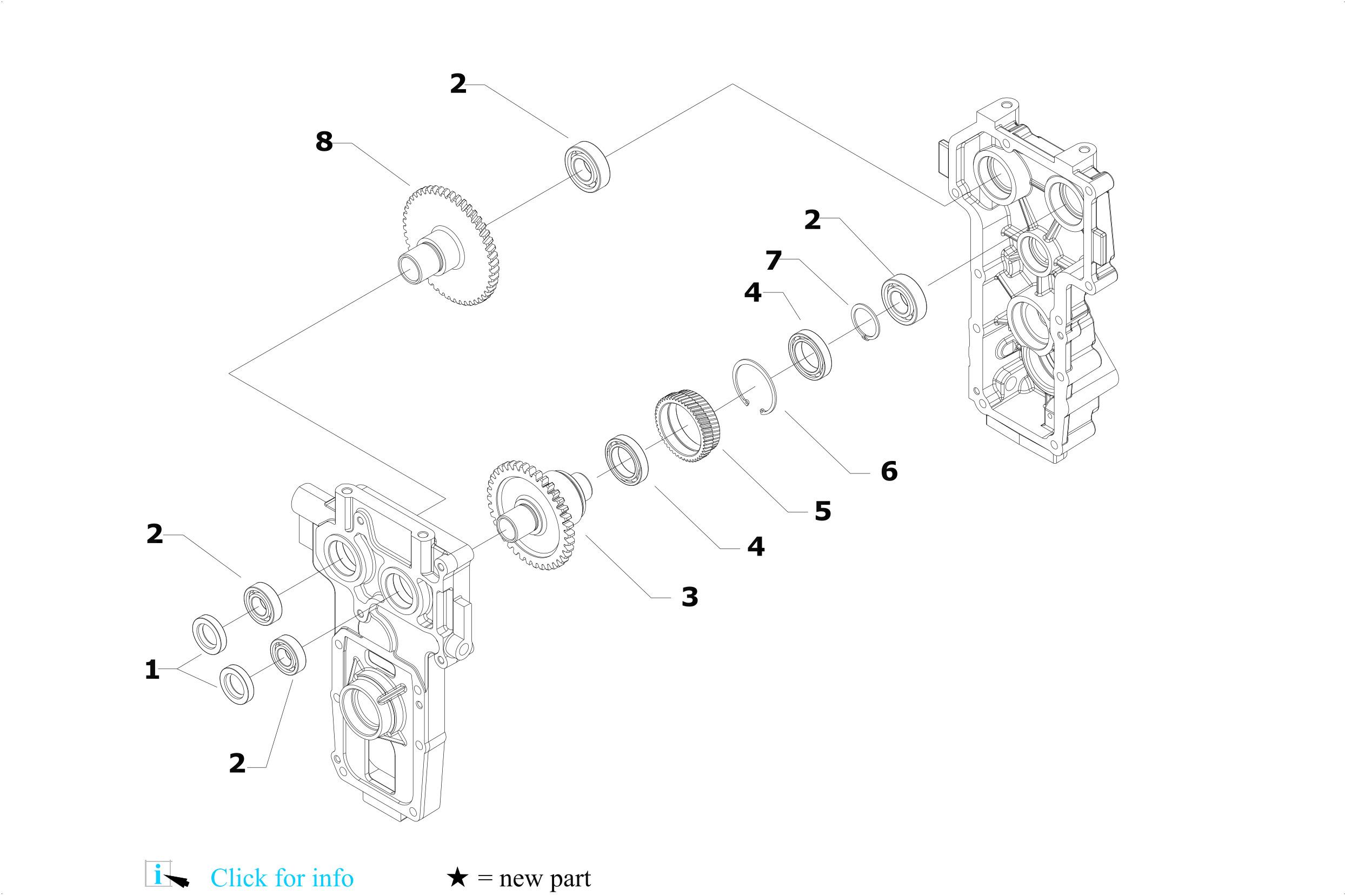 2

8

2

7

4

6

5

4

3

2

1

2

i Click for info

★ = new part