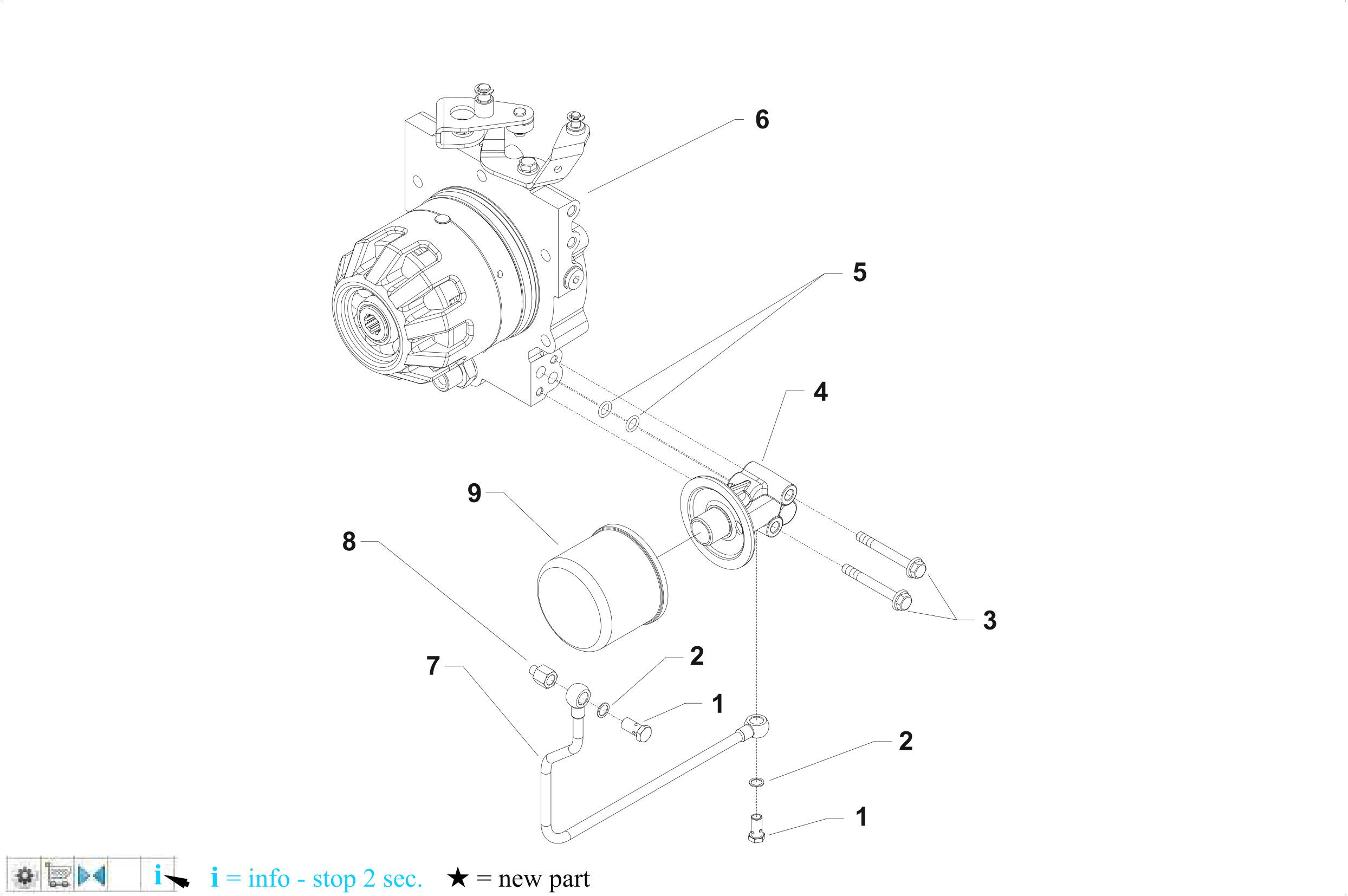 6

5

4

9

8

3

7

2

1

2

1

i i = info - stop 2 sec. ★ = new part