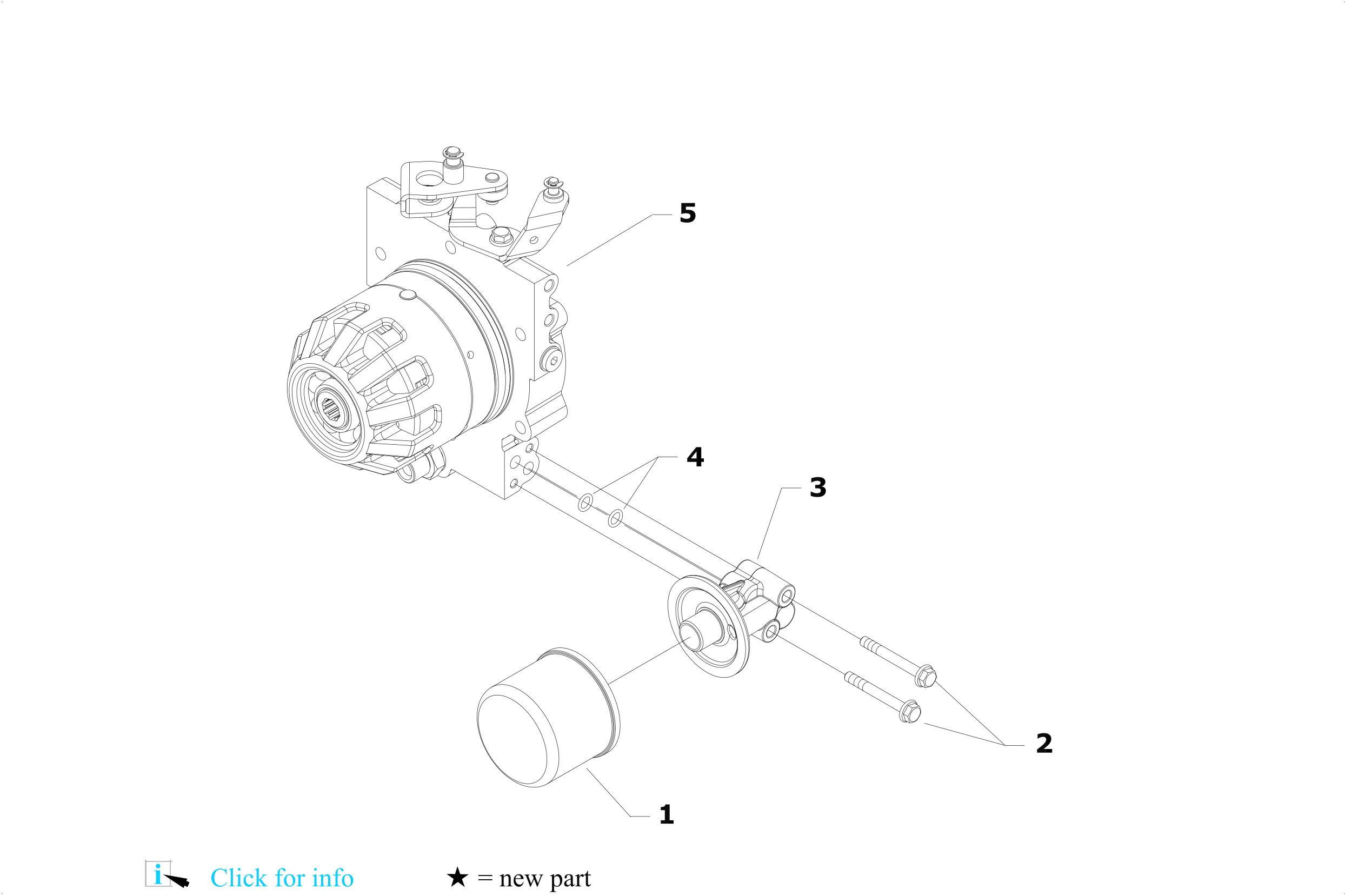 5

4

3

2

1

i Click for info

★ = new part