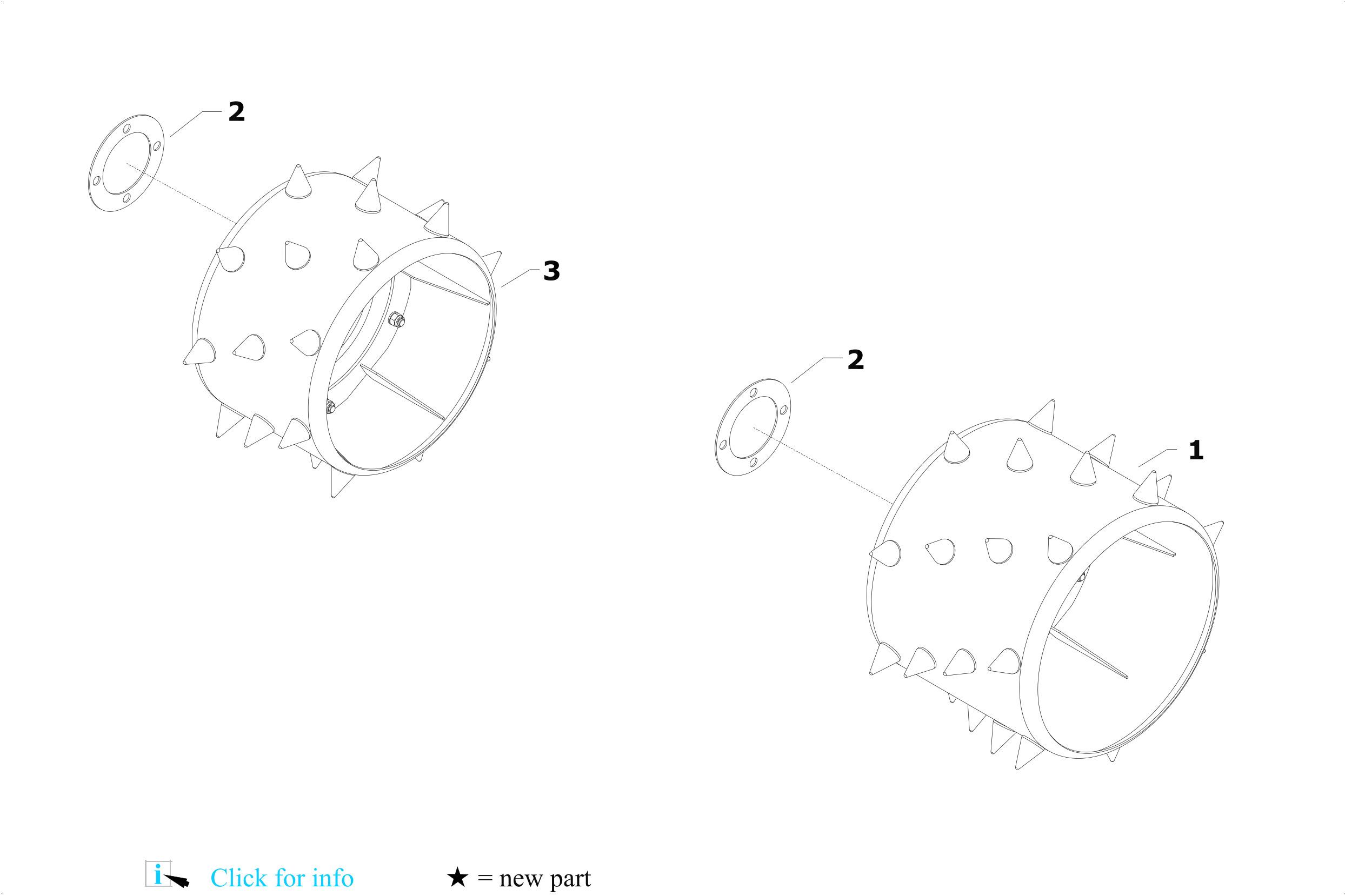 2

3

2

1

i Click for info ★ = new part