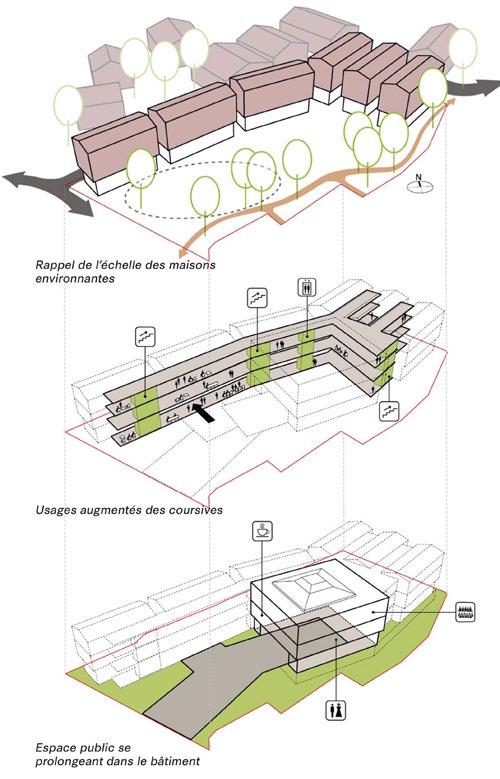 N

Rappel de l'échelle des maisons environnantes

Usages augmentés des coursives

Espace public se prolongeant dans le bâtiment