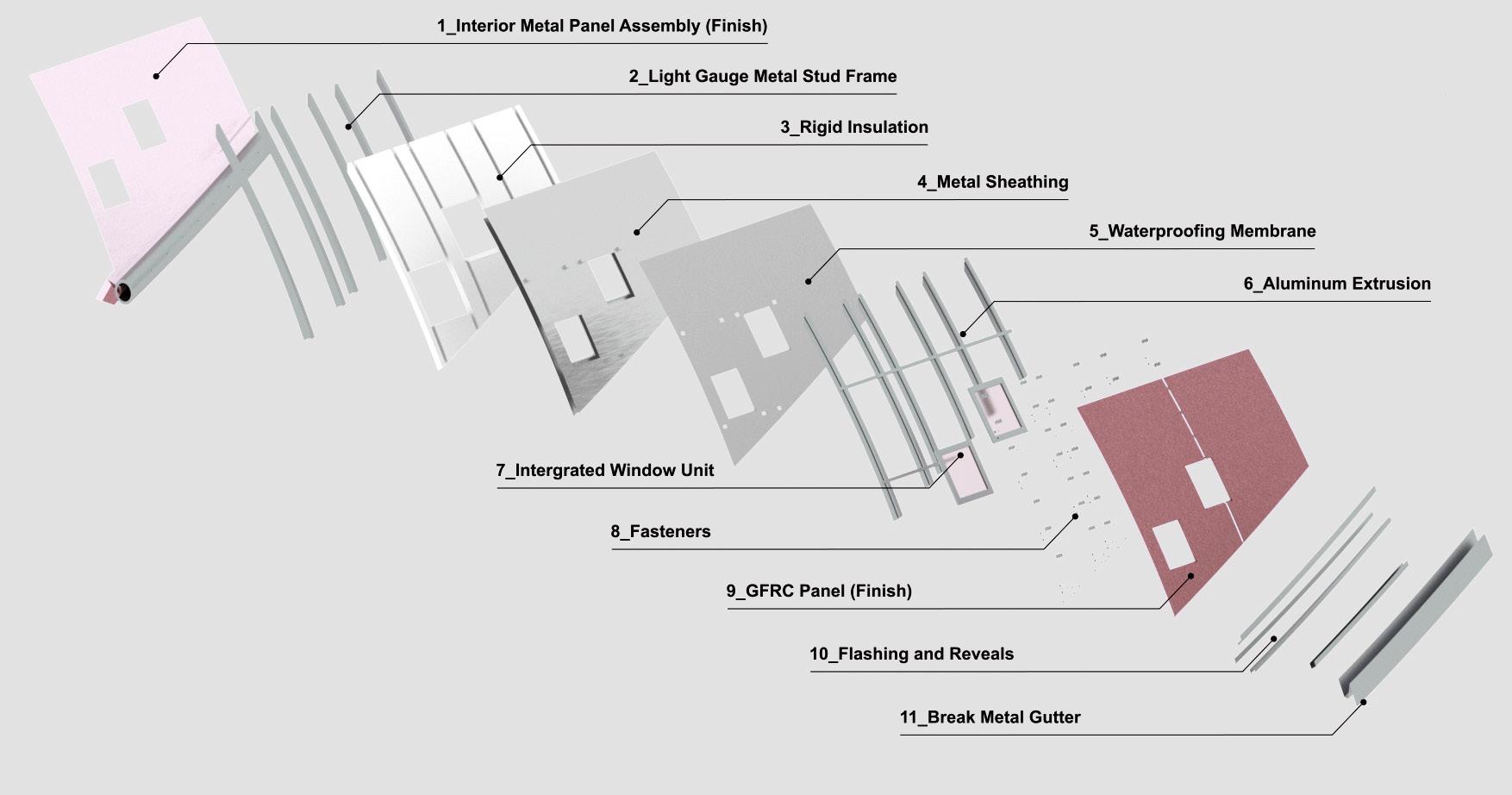 1_Interior Metal Panel Assembly (Finish)

2_Light Gauge Metal Stud Frame

3_Rigid Insulation

4_Metal Sheathing

5_Waterproofing Membrane

6_Aluminum Extrusion

7_Intergrated Window Unit

8_Fasteners

9_GFRC Panel (Finish)

10_Flashing and Reveals

11_Break Metal Gutter