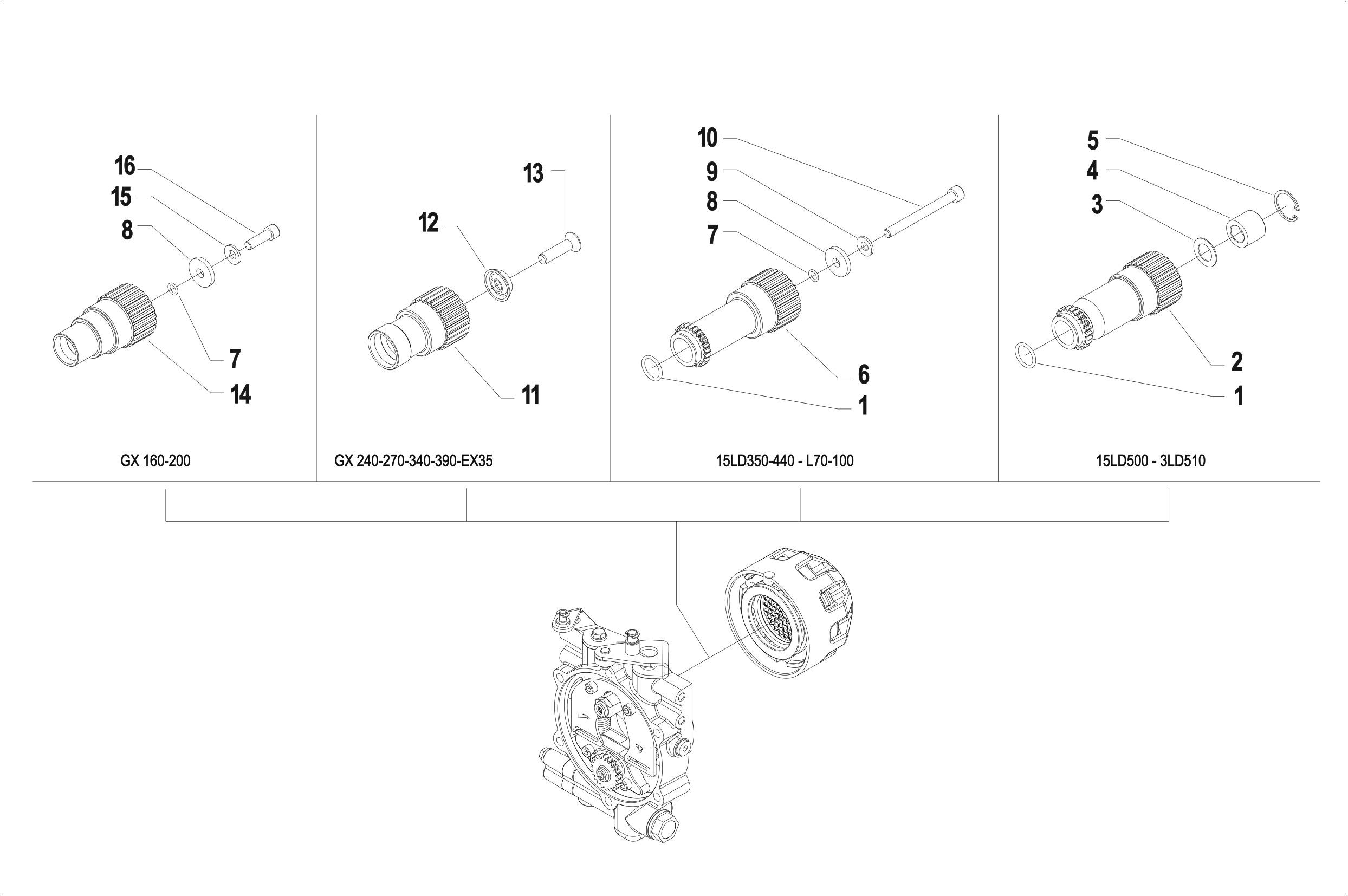 16
15
8
7
14

GX 160-200

13
12
11

GX 240-270-340-390-EX35

10
9
8
7
6
1

15LD350-440 - L70-100

5
4
3
2
1

15LD500 - 3LD510