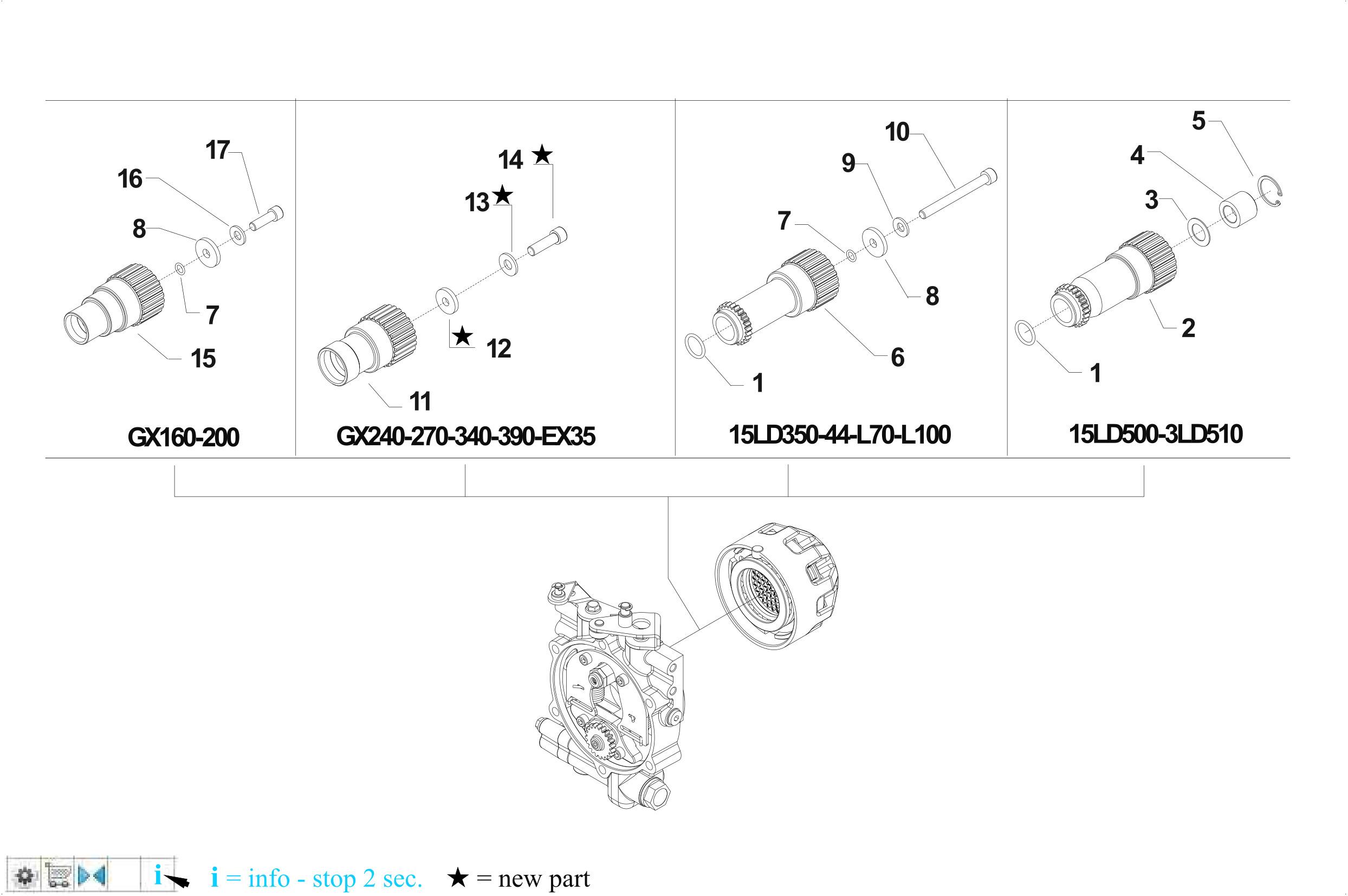 17
16
8
7
15
GX160-200

14 ★
13 ★
★ 12
11
GX240-270-340-390-EX35

10
9
7
8
6
1
15LD350-44-L70-L100

5
4
3
2
1
15LD500-3LD510

i

i = info - stop 2 sec.   ★ = new part