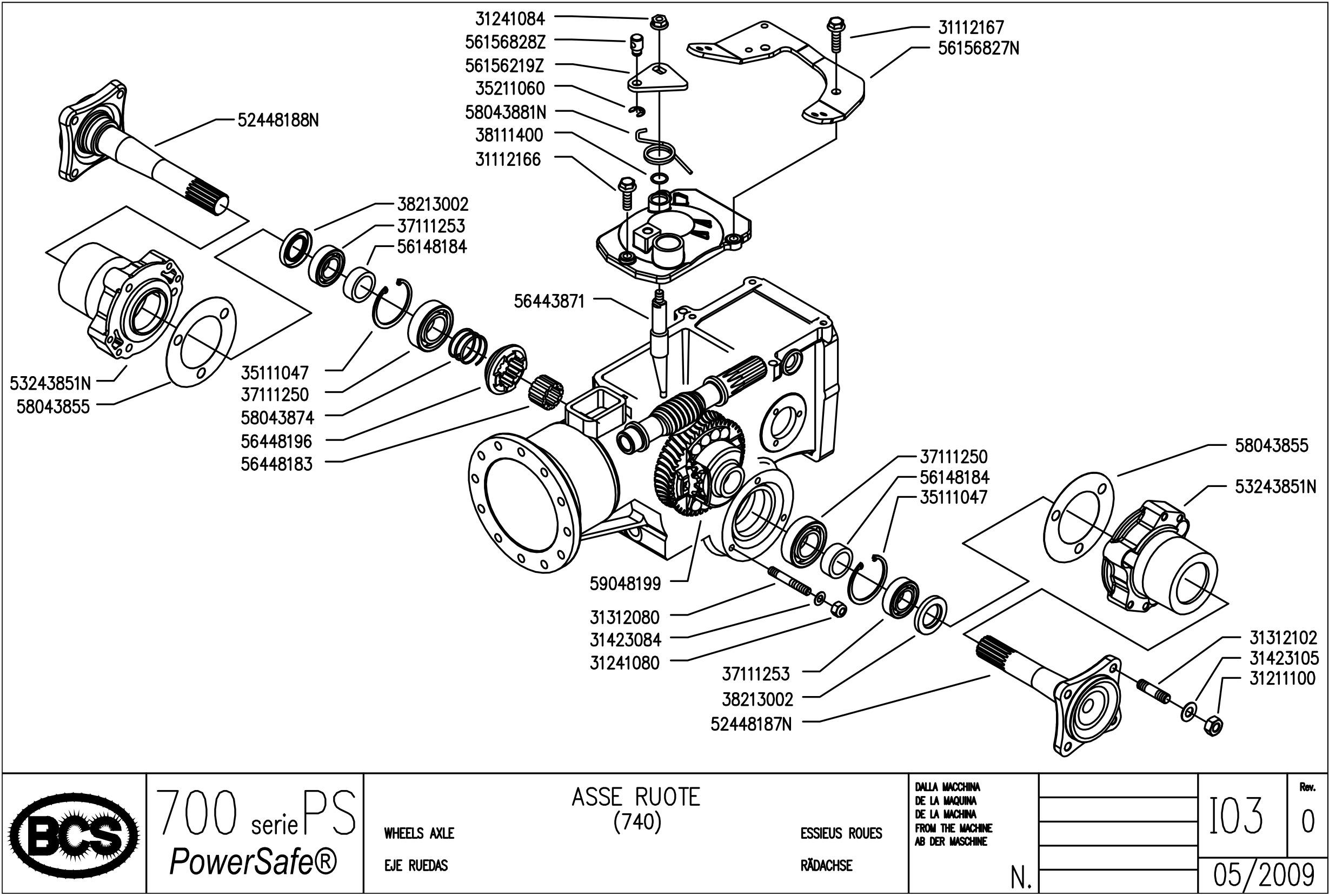 31241084
56156828Z
56156219Z
35211060
58043881N
38111400
31112166
31112167
56156827N
52448188N
38213002
37111253
56148184
56443871
53243851N
58043855
35111047
37111250
58043874
56448196
56448183
37111250
56148184
35111047
58043855
53243851N
59048199
31312080
31423084
31241080
37111253
38213002
52448187N
31312102
31423105
31211100

BCS
700 serie PS
PowerSafe®
ASSE RUOTE
(740)
WHEELS AXLE
EJE RUEDAS
ESSIEUS ROUES
RÄDACHSE
DALLA MACCHINA
DE LA MAQUINA
DE LA MACHINA
FROM THE MACHINE
AB DER MASCHINE
N.
I03
Rev.
0
05/2009