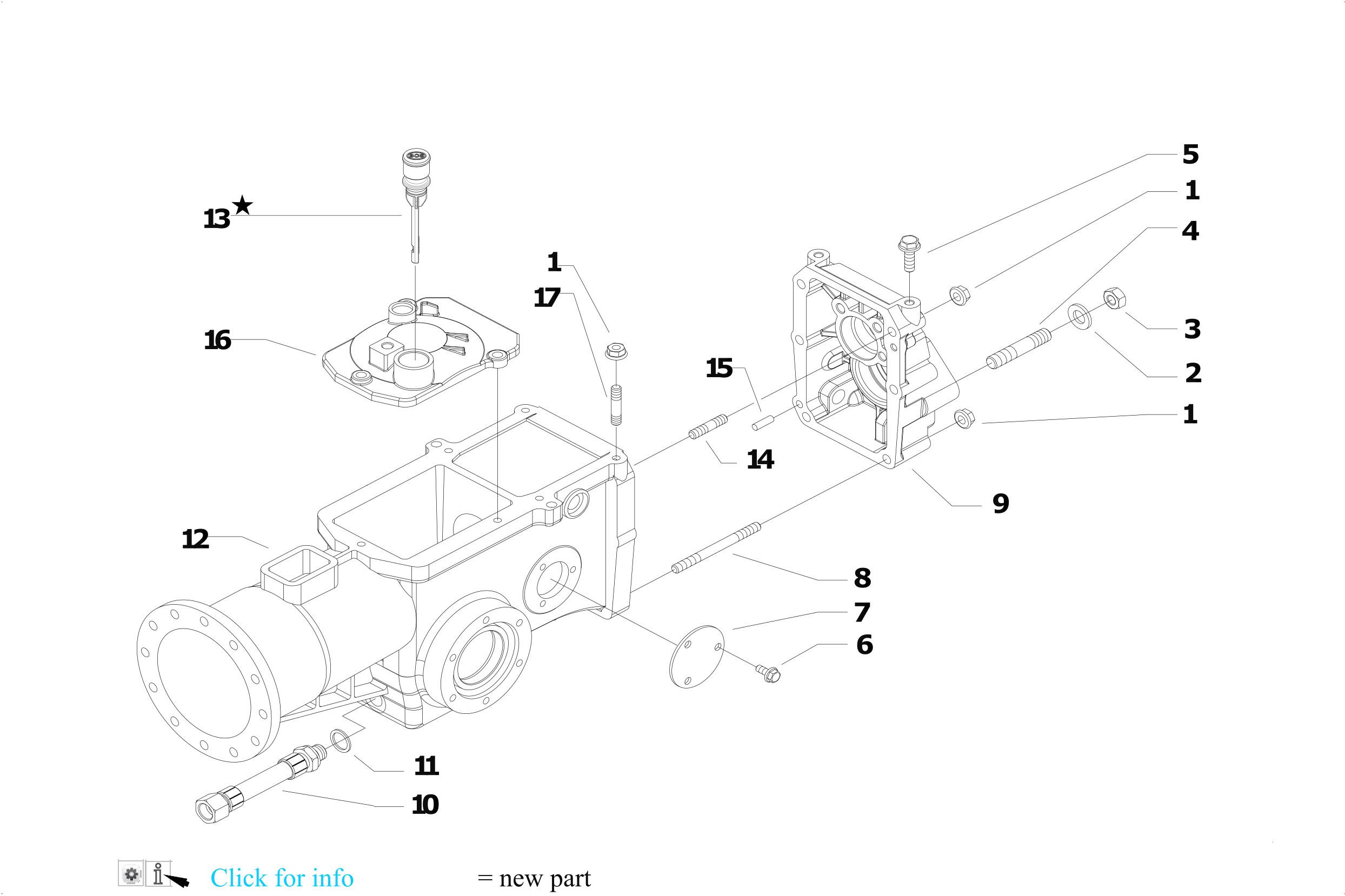 5
1
4
13★
1
17
3
16
15
2
1
14
9
12
8
7
6
11
10
Click for info
= new part