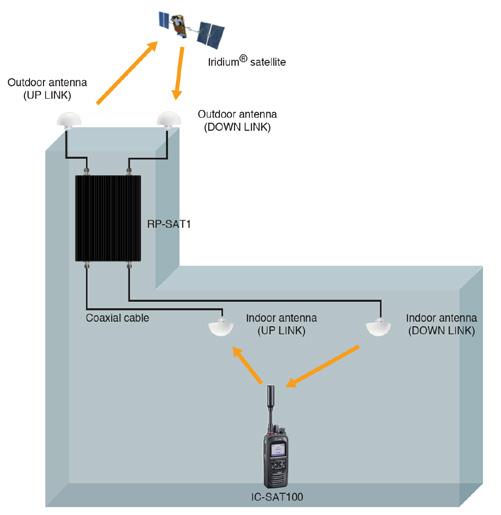 Iridium® satellite

Outdoor antenna
(UP LINK)

Outdoor antenna
(DOWN LINK)

RP-SAT1

Coaxial cable

Indoor antenna
(UP LINK)

Indoor antenna
(DOWN LINK)

IC-SAT100