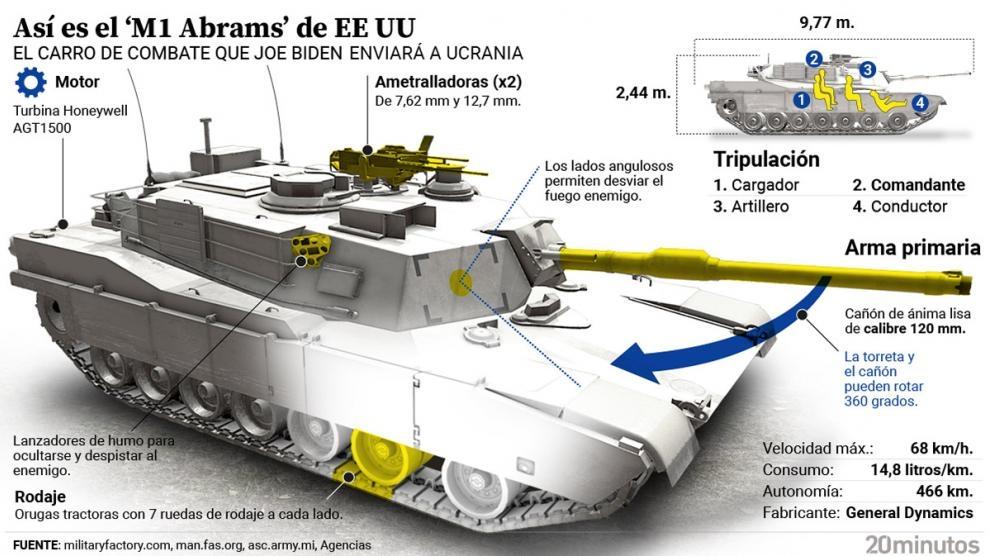 Así es el 'M1 Abrams' de EE UU
EL CARRO DE COMBATE QUE JOE BIDEN ENVIARÁ A UCRANIA

Motor
Turbina Honeywell AGT1500

Ametralladoras (x2)
De 7,62 mm y 12,7 mm.

Los lados angulosos permiten desviar el fuego enemigo.

9,77 m.
2,44 m.
1
2
3
4

Tripulación
1. Cargador
2. Comandante
3. Artillero
4. Conductor

Arma primaria
Cañón de ánima lisa de calibre 120 mm.

La torreta y el cañón pueden rotar 360 grados.

Lanzadores de humo para ocultarse y despistar al enemigo.

Rodaje
Orugas tractoras con 7 ruedas de rodaje a cada lado.

| Velocidad máx.: | 68 km/h. |
|---|---|
| Consumo: | 14,8 litros/km. |
| Autonomía: | 466 km. |
| Fabricante: | General Dynamics |

FUENTE: militaryfactory.com, man.fas.org, asc.army.mi, Agencias

20minutos