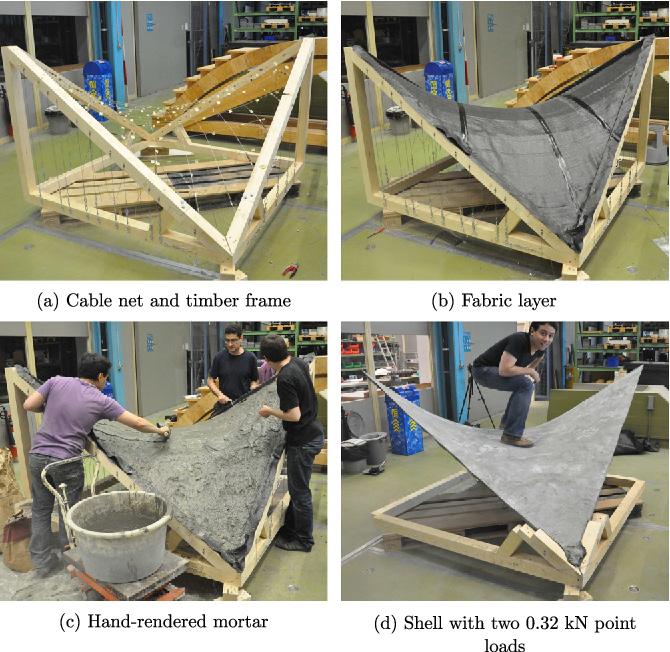 (a) Cable net and timber frame

(b) Fabric layer

(c) Hand-rendered mortar

(d) Shell with two 0.32 kN point loads