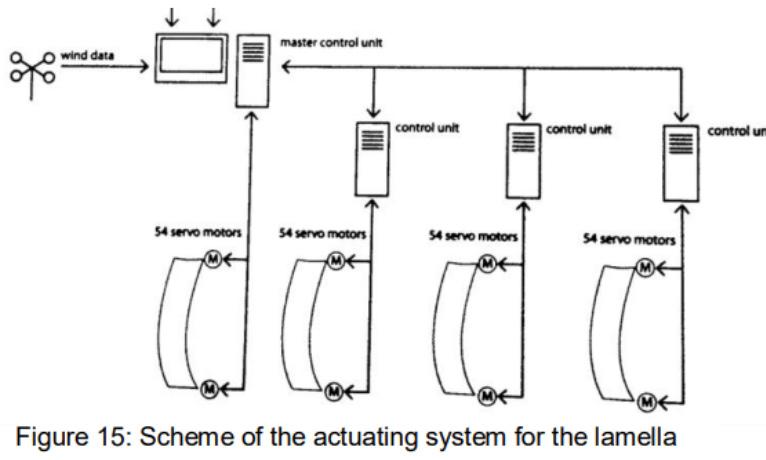 wind data

master control unit

control unit

control unit

control un

54 servo motors

M

M

54 servo motors

M

M

54 servo motors

M

M

54 servo motors

M

M

Figure 15: Scheme of the actuating system for the lamella