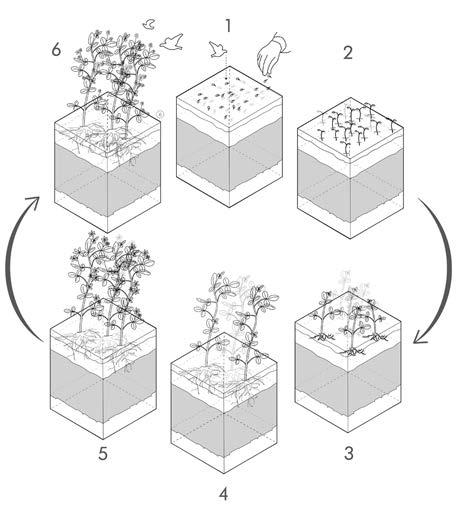 6

1

2

5

4

3