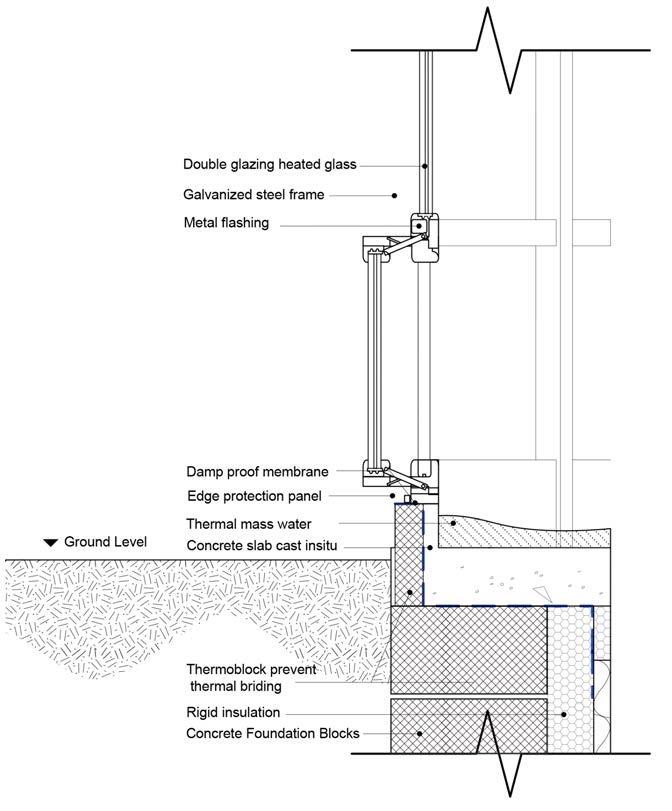 Double glazing heated glass
Galvanized steel frame
Metal flashing
Damp proof membrane
Edge protection panel
Thermal mass water
Ground Level
Concrete slab cast insitu
Thermoblock prevent thermal briding
Rigid insulation
Concrete Foundation Blocks