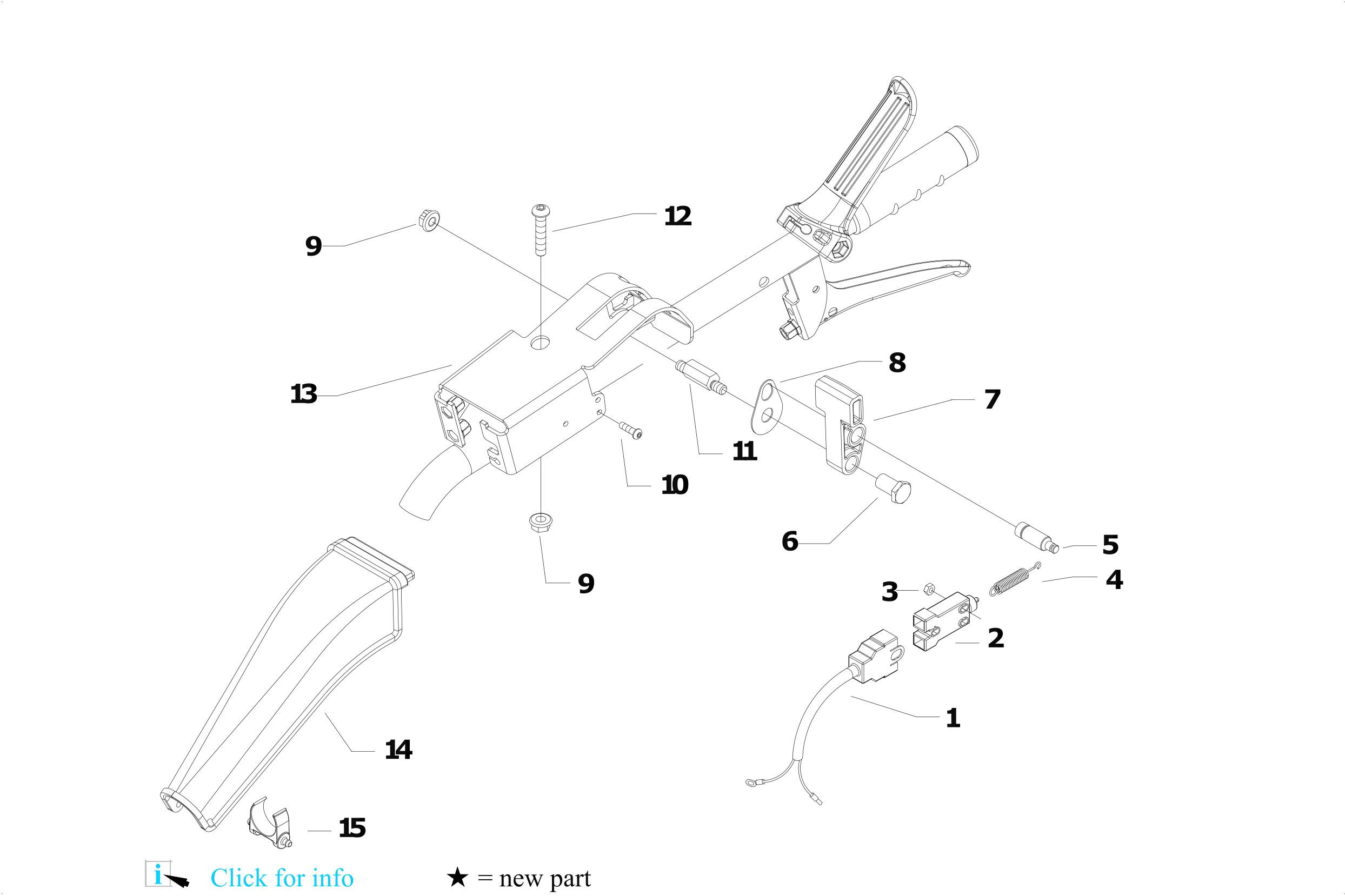 12
9
8
13
7
11
10
6
5
9
4
3
2
1
14
15
i Click for info
★ = new part