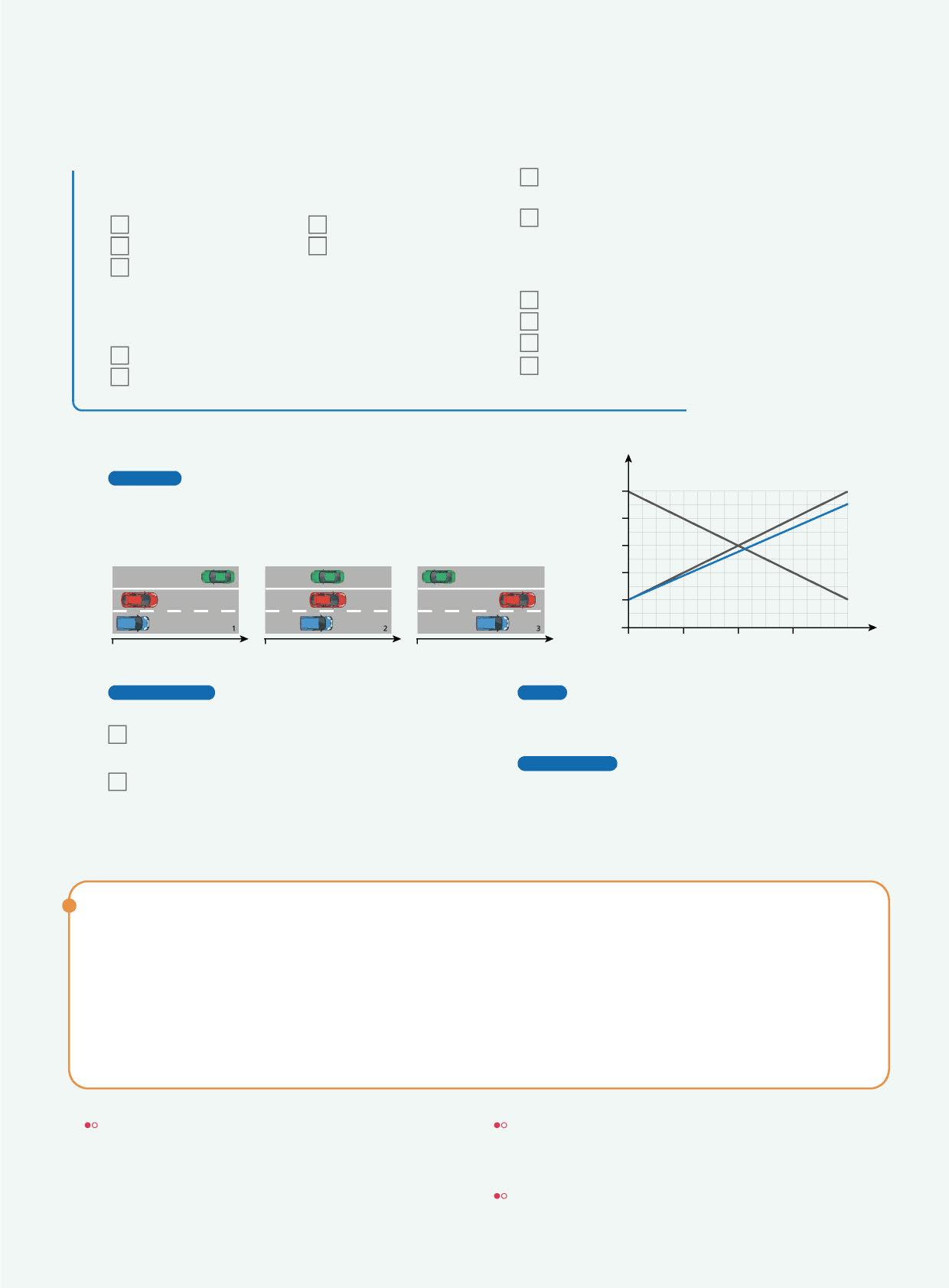 1

2

3