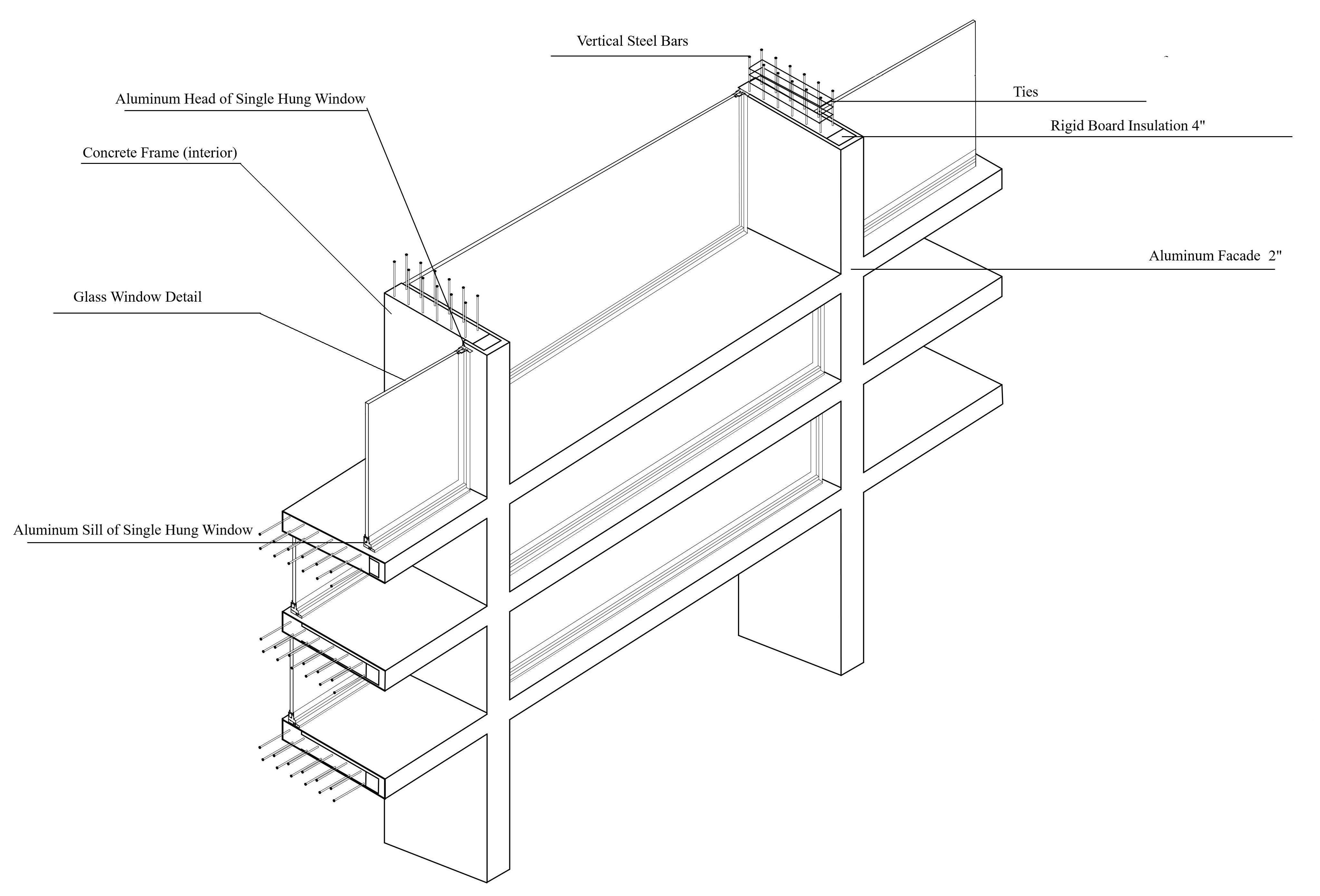 Vertical Steel Bars

Aluminum Head of Single Hung Window

Ties

Rigid Board Insulation 4"

Concrete Frame (interior)

Aluminum Facade 2"

Glass Window Detail

Aluminum Sill of Single Hung Window