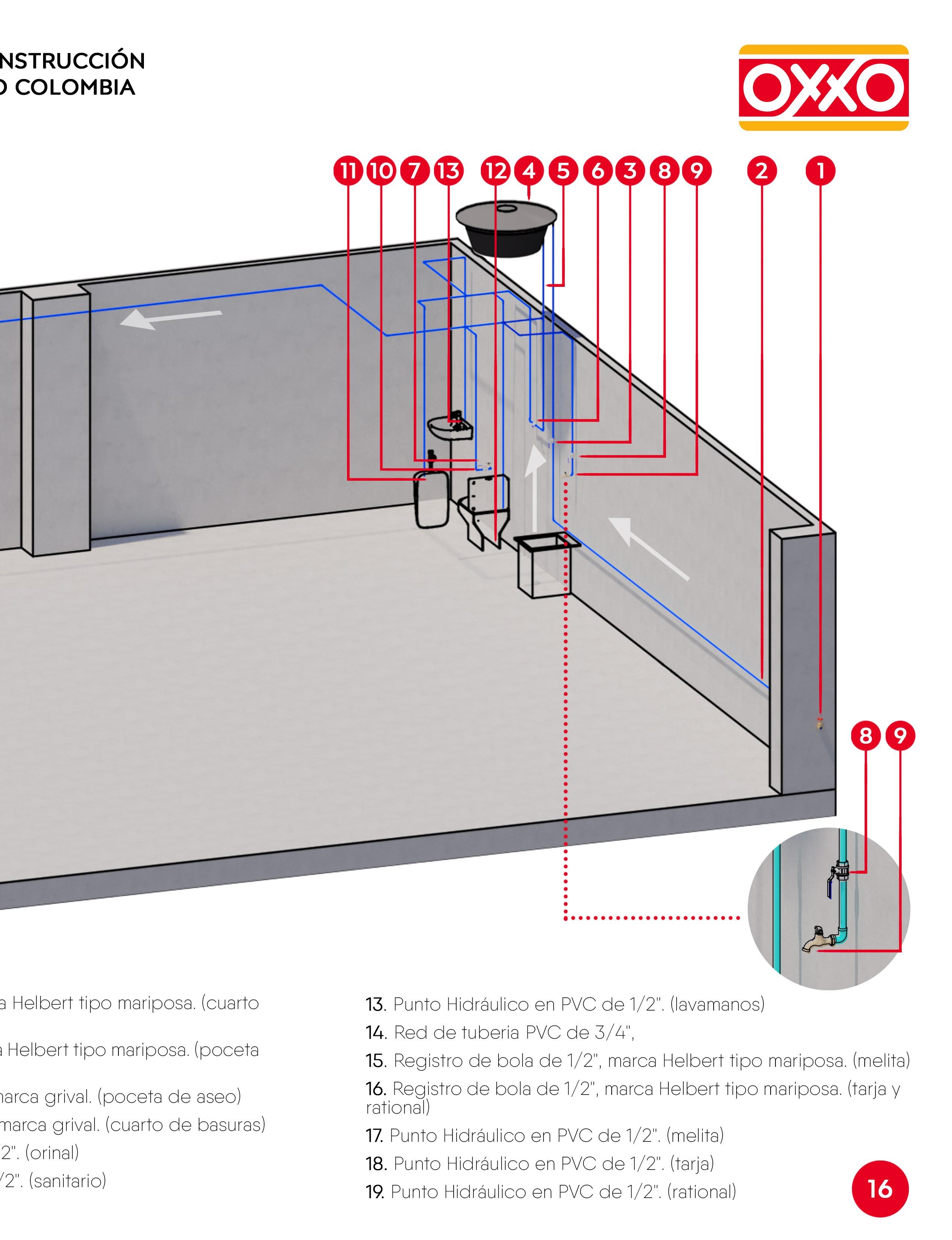 NSTRUCCIÓN
COLOMBIA

OXXO

11 10 7 13 12 4 5 6 3 8 9 2 1

8 9

a Helbert tipo mariposa. (cuarto

a Helbert tipo mariposa. (poceta

marca grival. (poceta de aseo)
marca grival. (cuarto de basuras)
2". (orinal)
/2". (sanitario)

13. Punto Hidráulico en PVC de 1/2". (lavamanos)
14. Red de tuberia PVC de 3/4",
15. Registro de bola de 1/2", marca Helbert tipo mariposa. (melita)
16. Registro de bola de 1/2", marca Helbert tipo mariposa. (tarja y rational)
17. Punto Hidráulico en PVC de 1/2". (melita)
18. Punto Hidráulico en PVC de 1/2". (tarja)
19. Punto Hidráulico en PVC de 1/2". (rational)

16