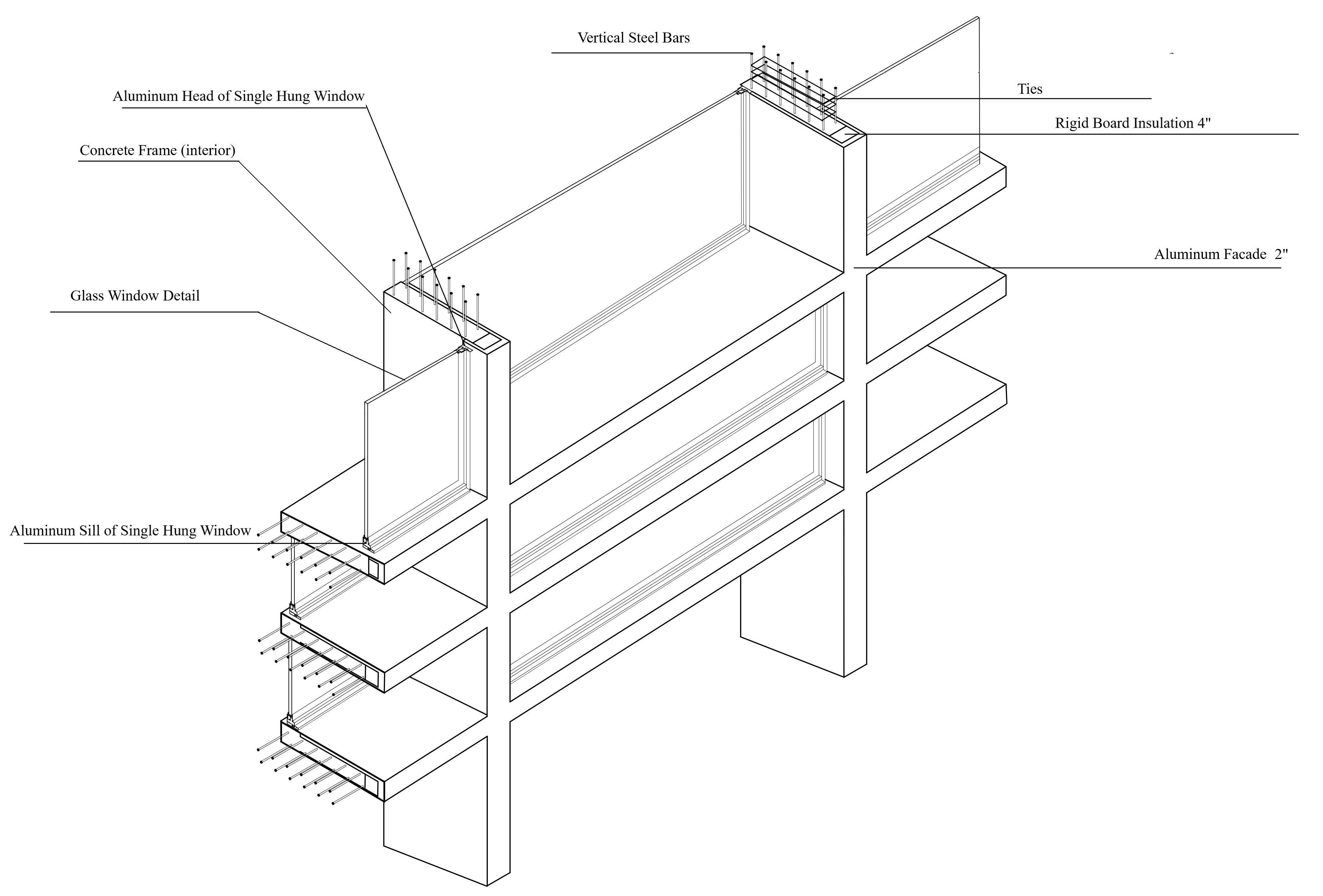 Vertical Steel Bars

Aluminum Head of Single Hung Window

Ties

Rigid Board Insulation 4"

Concrete Frame (interior)

Aluminum Facade 2"

Glass Window Detail

Aluminum Sill of Single Hung Window