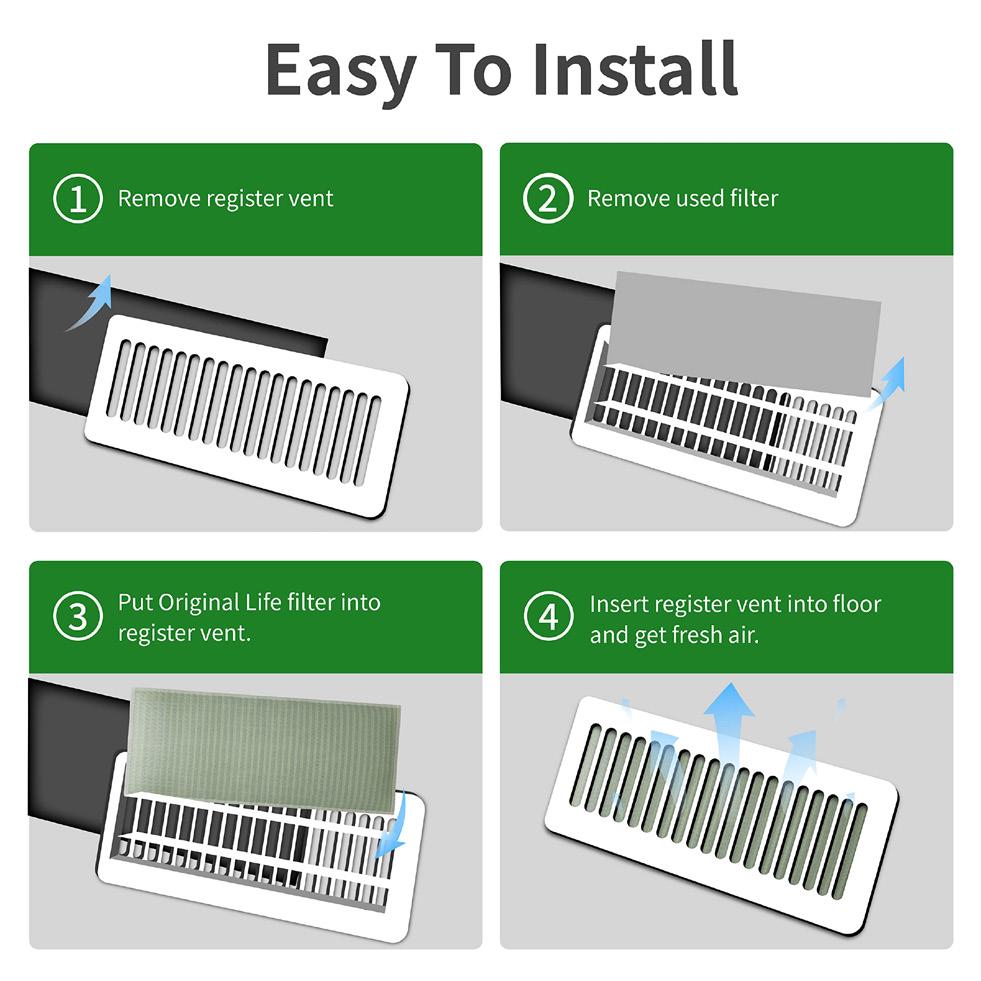 Easy To Install

① Remove register vent

② Remove used filter

③ Put Original Life filter into register vent.

④ Insert register vent into floor and get fresh air.