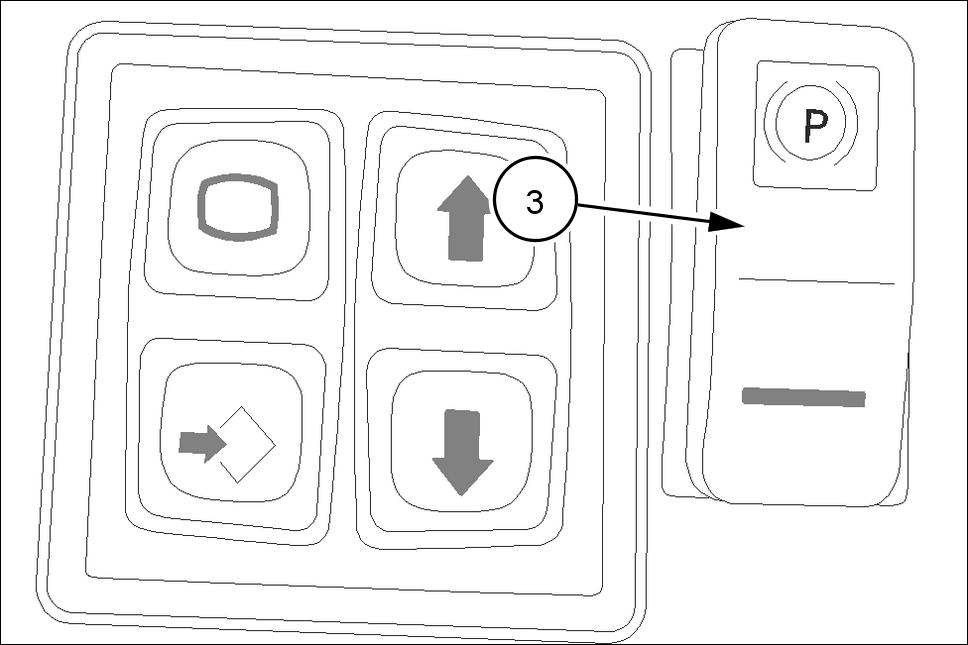 3

P