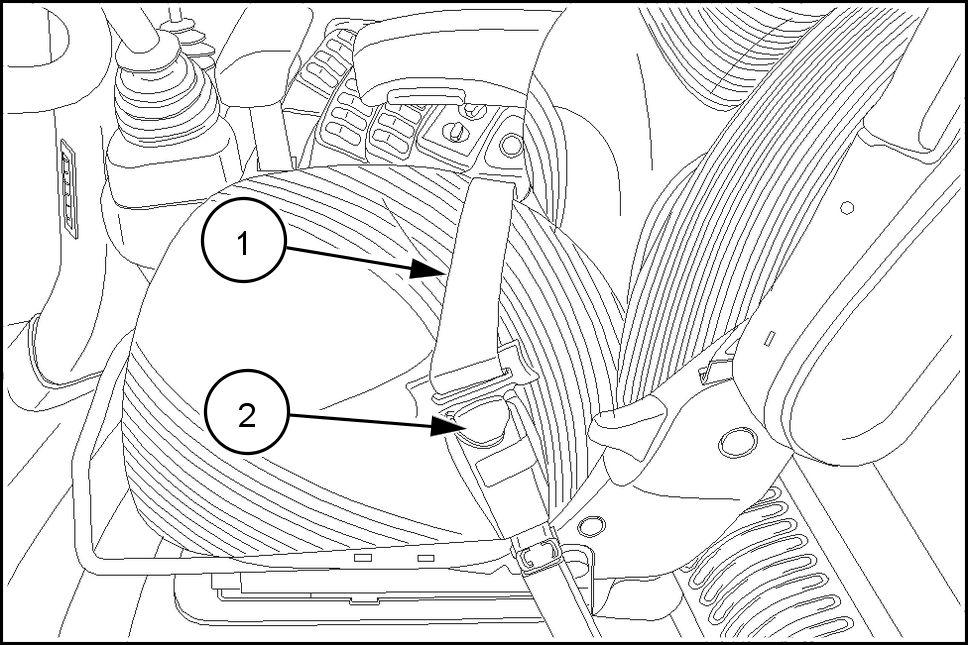 1
2