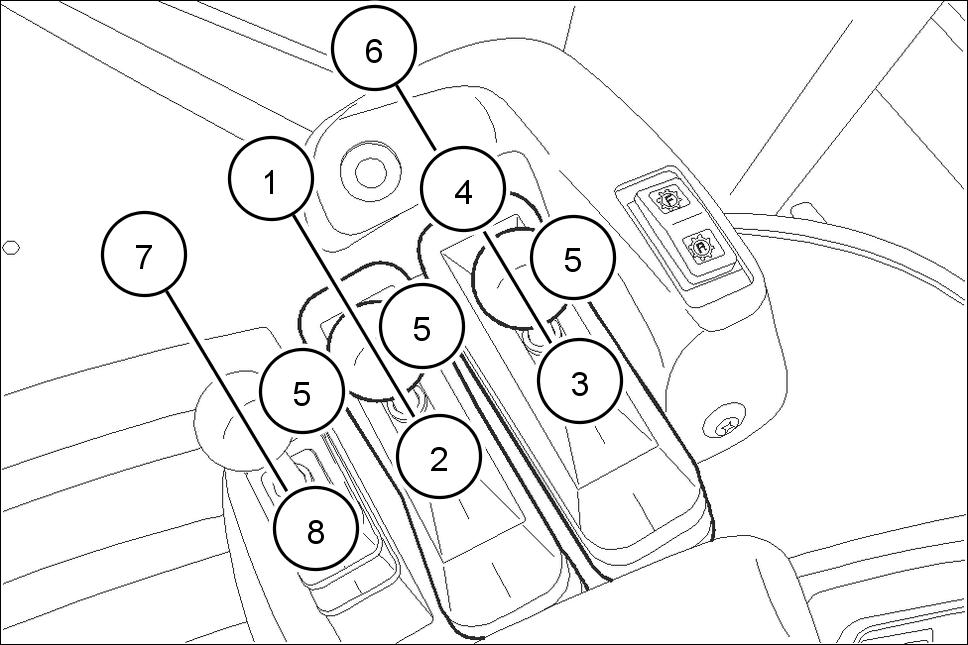 6
1
4
7
5
5
5
3
2
8
F
R