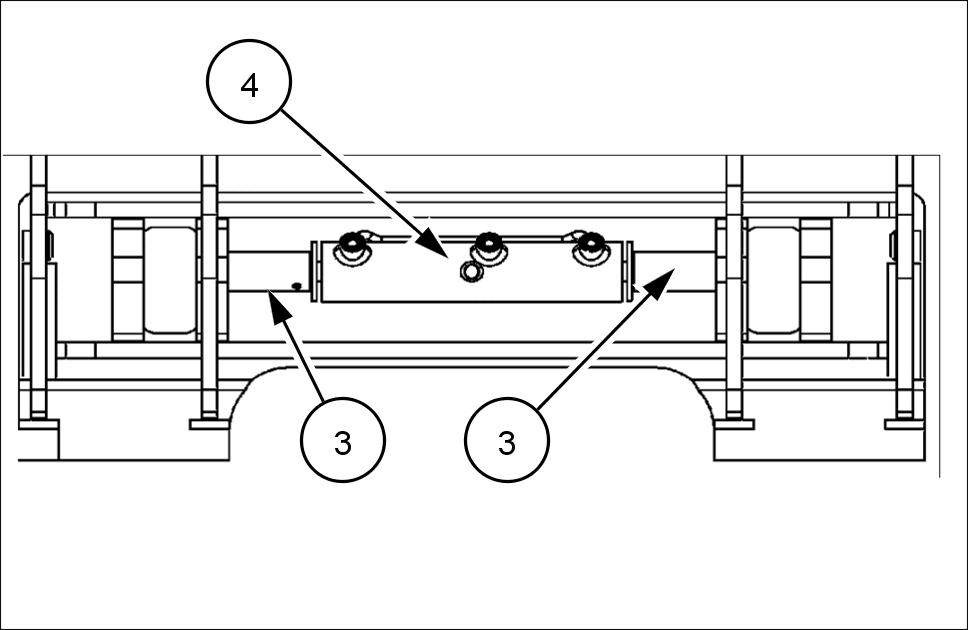 4

3

3