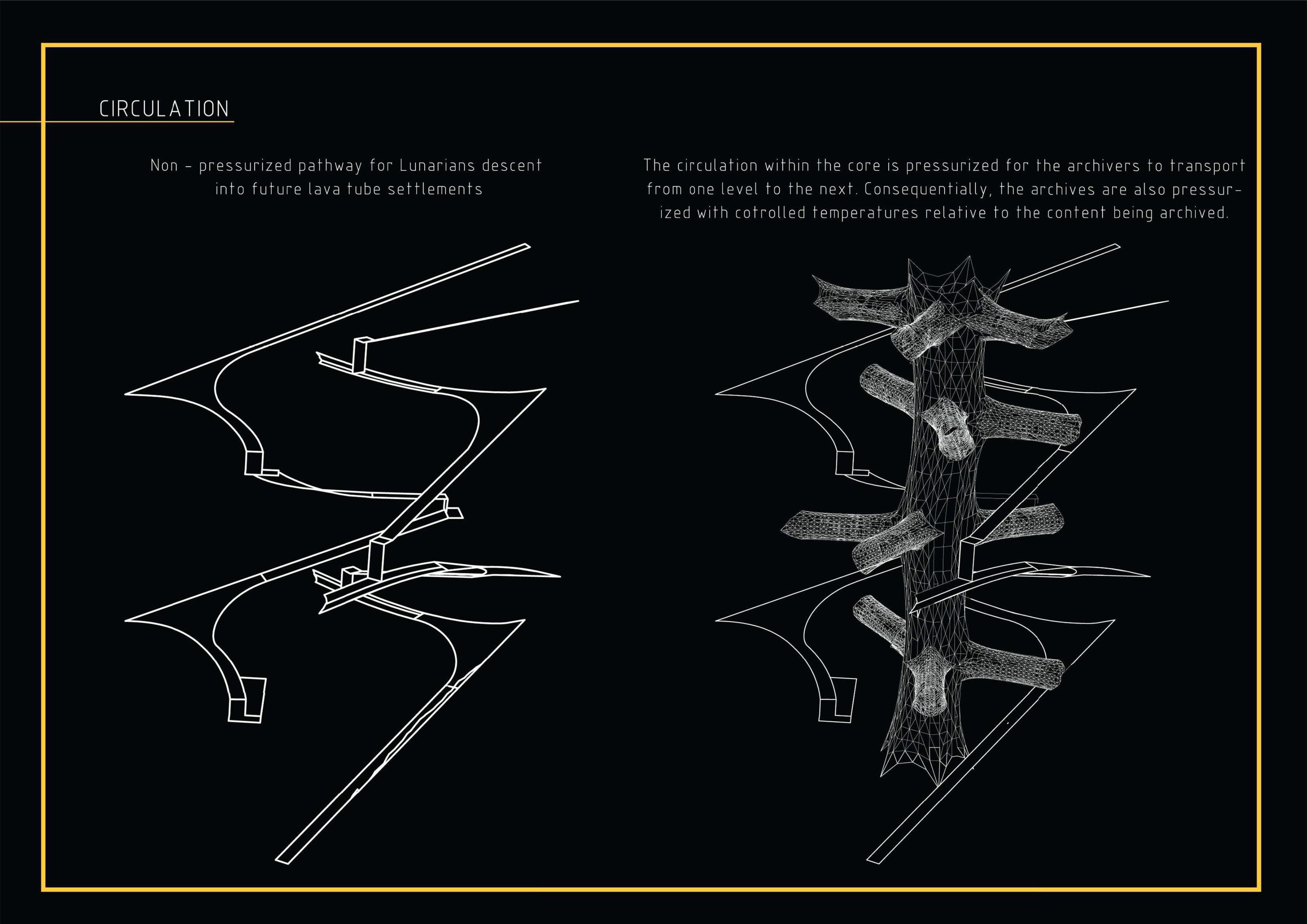 CIRCULATION

Non - pressurized pathway for Lunarians descent into future lava tube settlements

The circulation within the core is pressurized for the archivers to transport from one level to the next. Consequentially, the archives are also pressurized with cotrolled temperatures relative to the content being archived.